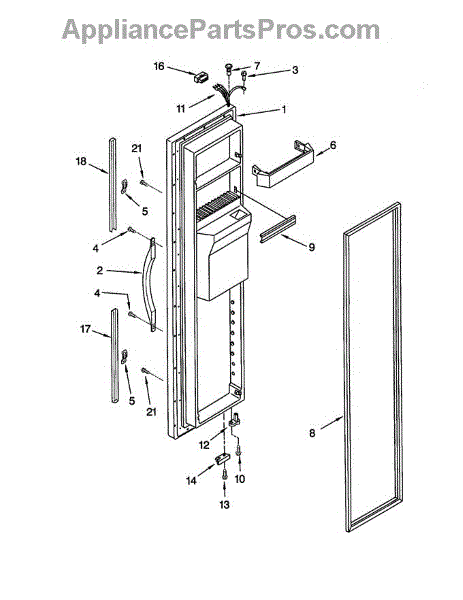 AppliancePartsPros.com

16
7
3
11
1
6
18
21
5
9
4
2
4
17
5
21
8
12
14
10
13