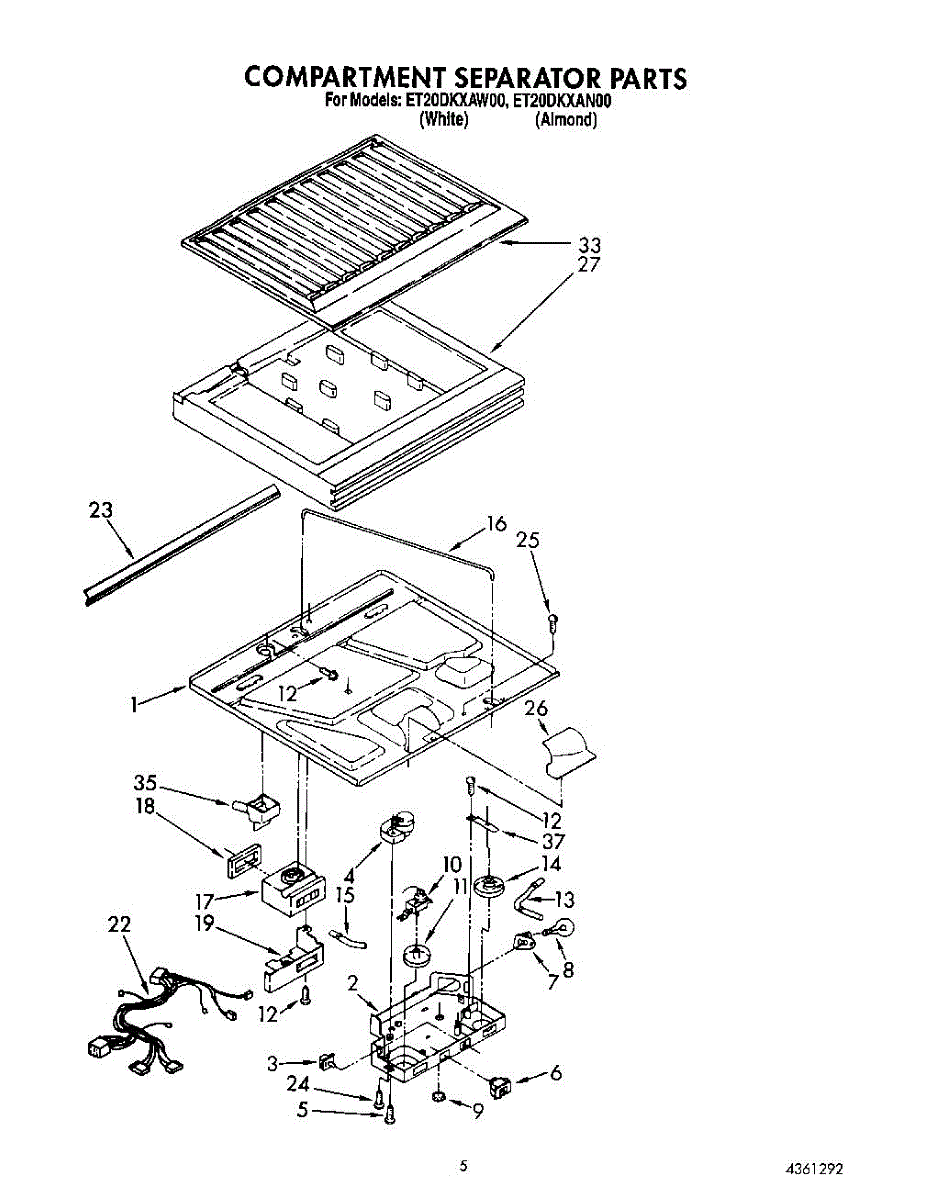 COMPARTMENT SEPARATOR PARTS
For Models: ET20DKXAW00, ET20DKXAN00
(White) (Almond)

33
27
23
16
25
1
12
26
35
18
12
37
4
10
14
17
15
11
13
22
19
8
7
2
12
3
6
24
5
9

5

4361292