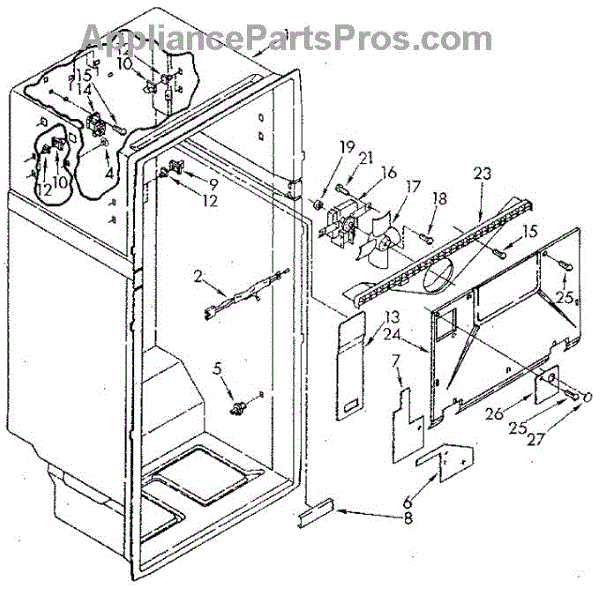 AppliancePartsPros.com

1
12
10
15
14
4
12
10
9
12
19
21
16
17
18
23
15
25
2
13
24
5
7
26
25
27
6
8