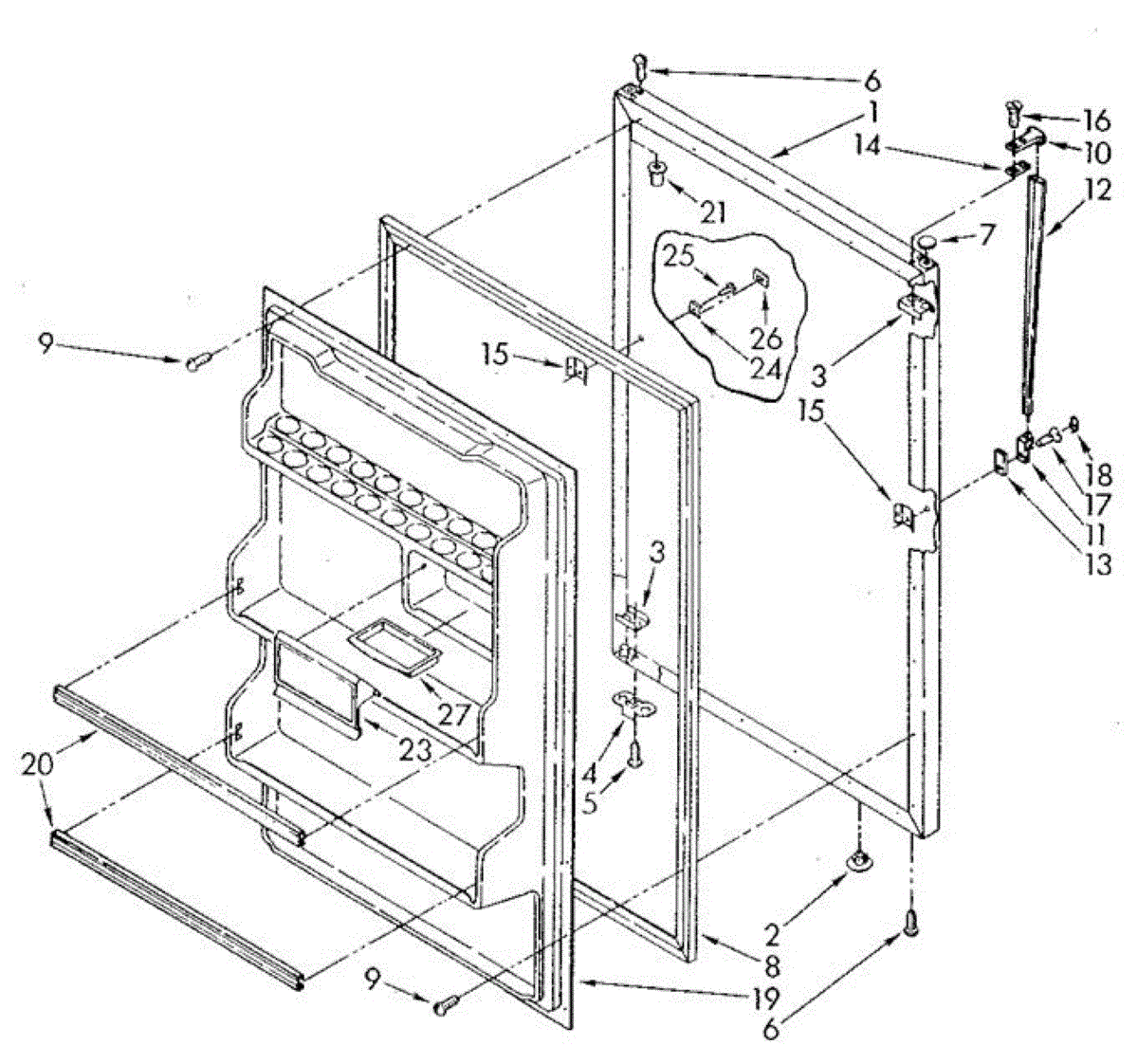 6
1
16
10
14
12
21
7
25
26
24
3
9
15
15
18
17
11
13
3
27
23
4
5
20
2
8
9
19
6