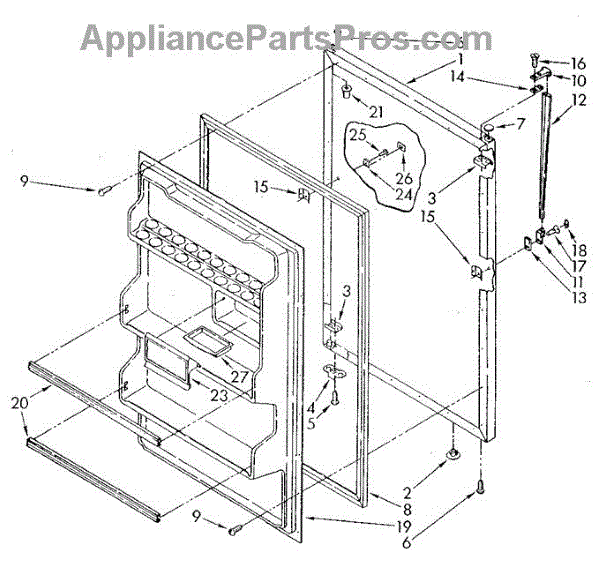 AppliancePartsPros.com

1
16
14
10
12
21
7
25
26
24
3
9
15
15
18
17
11
13
3
27
23
4
5
20
2
8
9
19
6