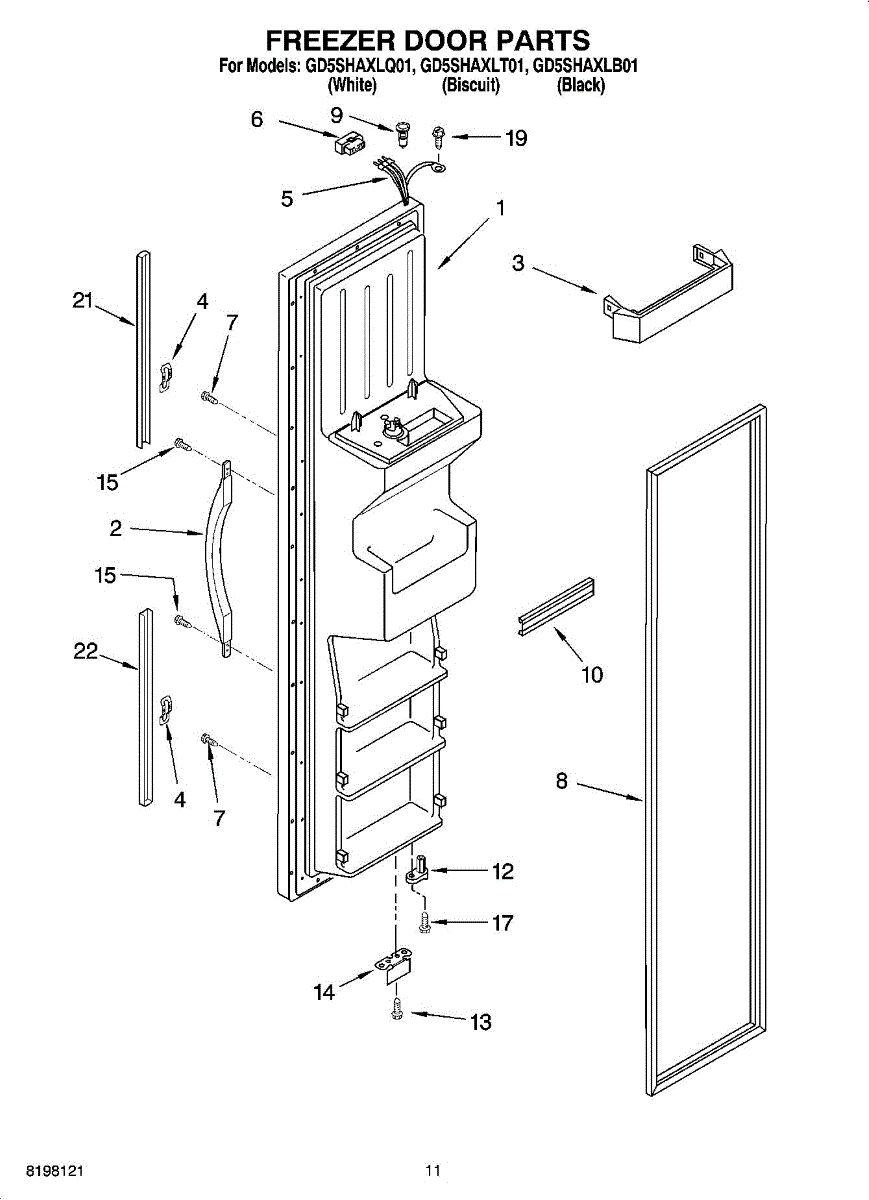 FREEZER DOOR PARTS
For Models: GD5SHAXLQ01, GD5SHAXLT01, GD5SHAXLB01
(White) (Biscuit) (Black)

6
9
19
5
1
3
21
4
7
15
2
15
22
4
7
10
8
12
17
14
13

8198121
11