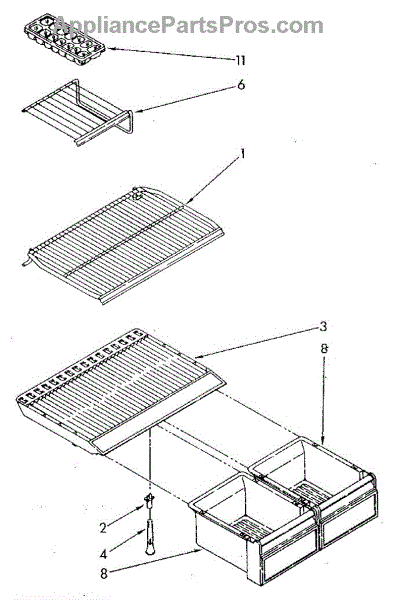 AppliancePartsPros.com

11

6

1

3

8

2

4

8