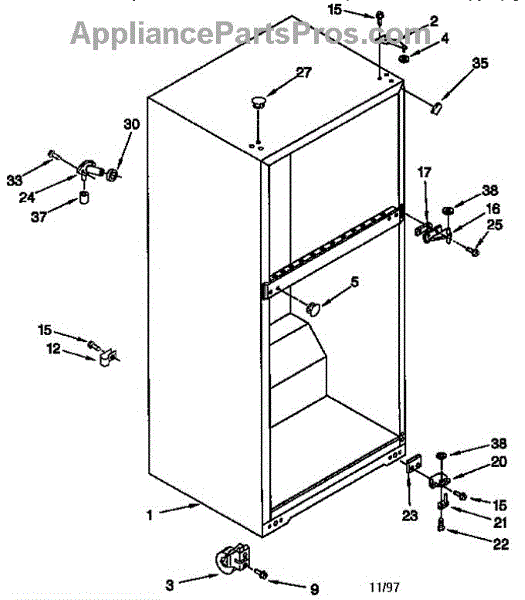 AppliancePartsPros.com

15
2
4
35
27
30
33
24
37
17
38
16
25
5
15
12
38
20
15
21
22
23
1
3
9
11/97