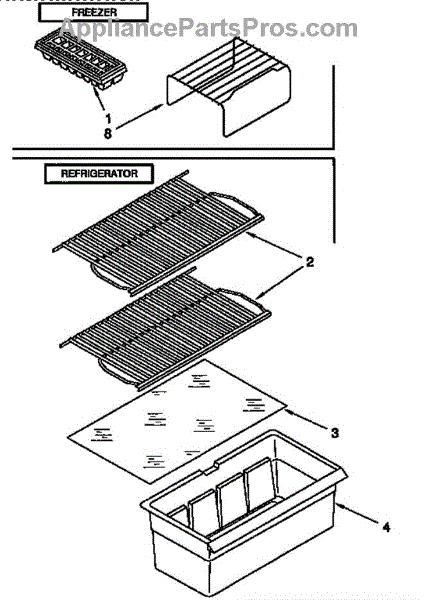 FREEZER
AppliancePartsPros.com
1
8
REFRIGERATOR
2
3
4