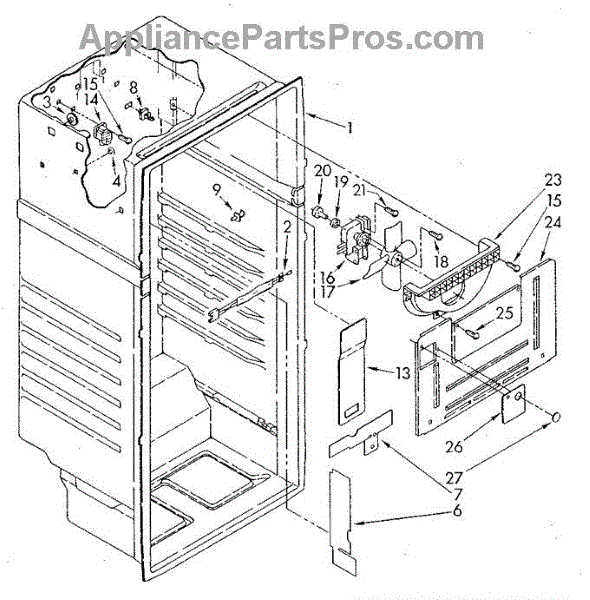 AppliancePartsPros.com

15
8
3
14
4
1
9
20
19
21
23
15
24
2
18
16
17
25
13
26
27
7
6