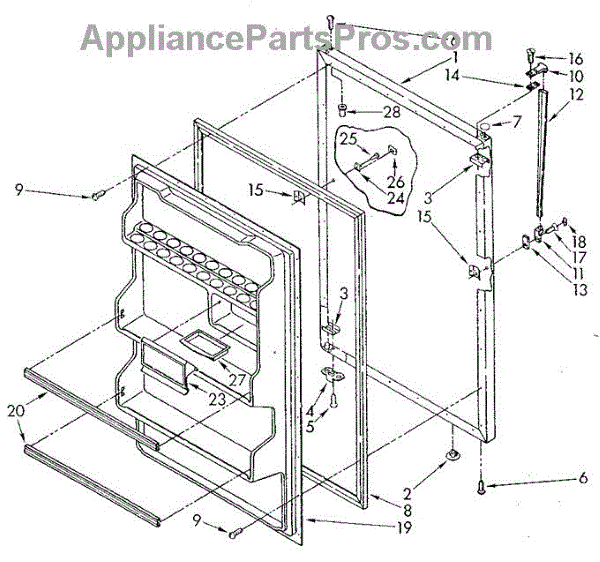 AppliancePartsPros.com

1
16
14
10
12
28
7
25
26
24
3
9
15
15
18
17
11
13
3
27
23
4
5
20
2
6
8
9
19