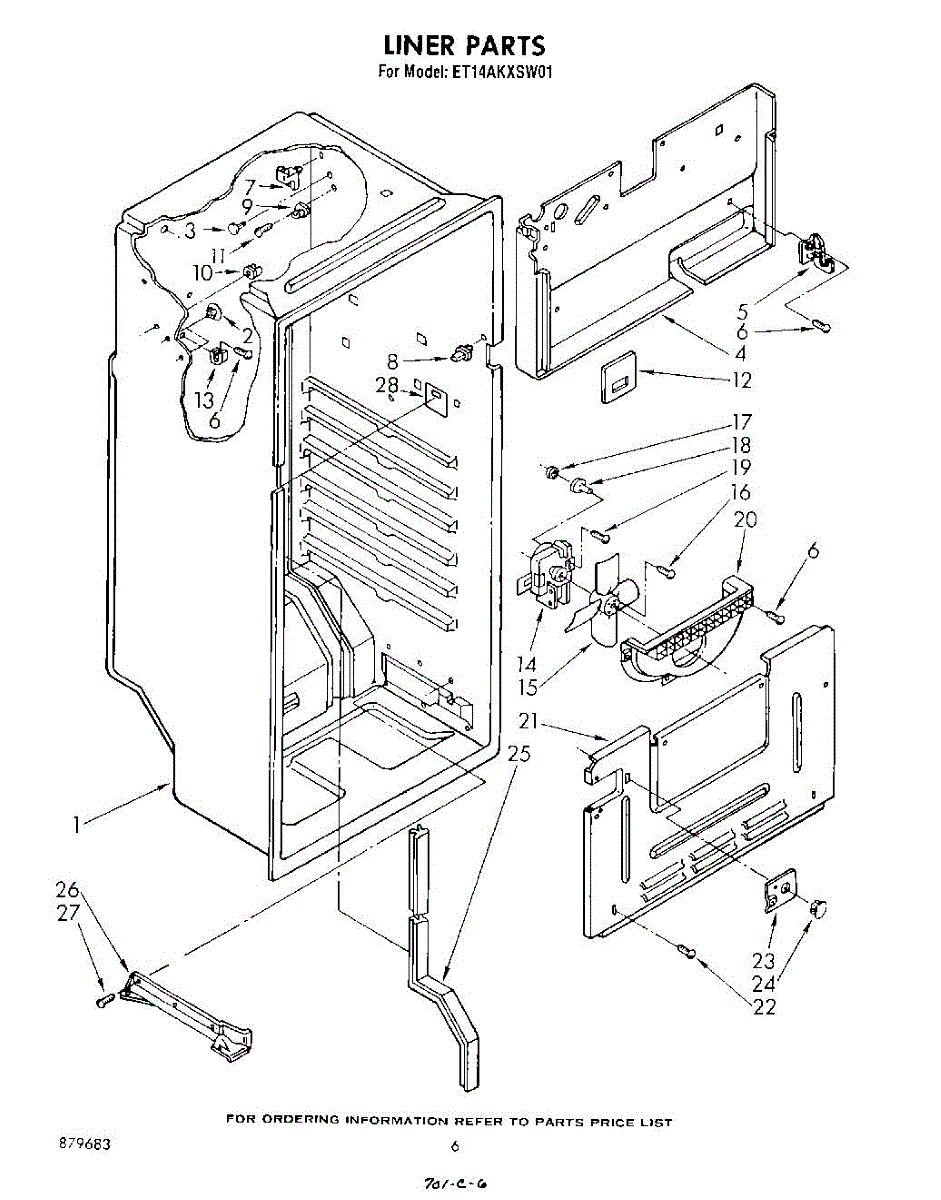 LINER PARTS
For Model: ET14AKXSW01

7
9
3
11
10
2
13
6
8
28
5
6
4
12
17
18
19
16
20
6
14
15
21
25
1
26
27
23
24
22

FOR ORDERING INFORMATION REFER TO PARTS PRICE LIST

879683

6

701-C-6