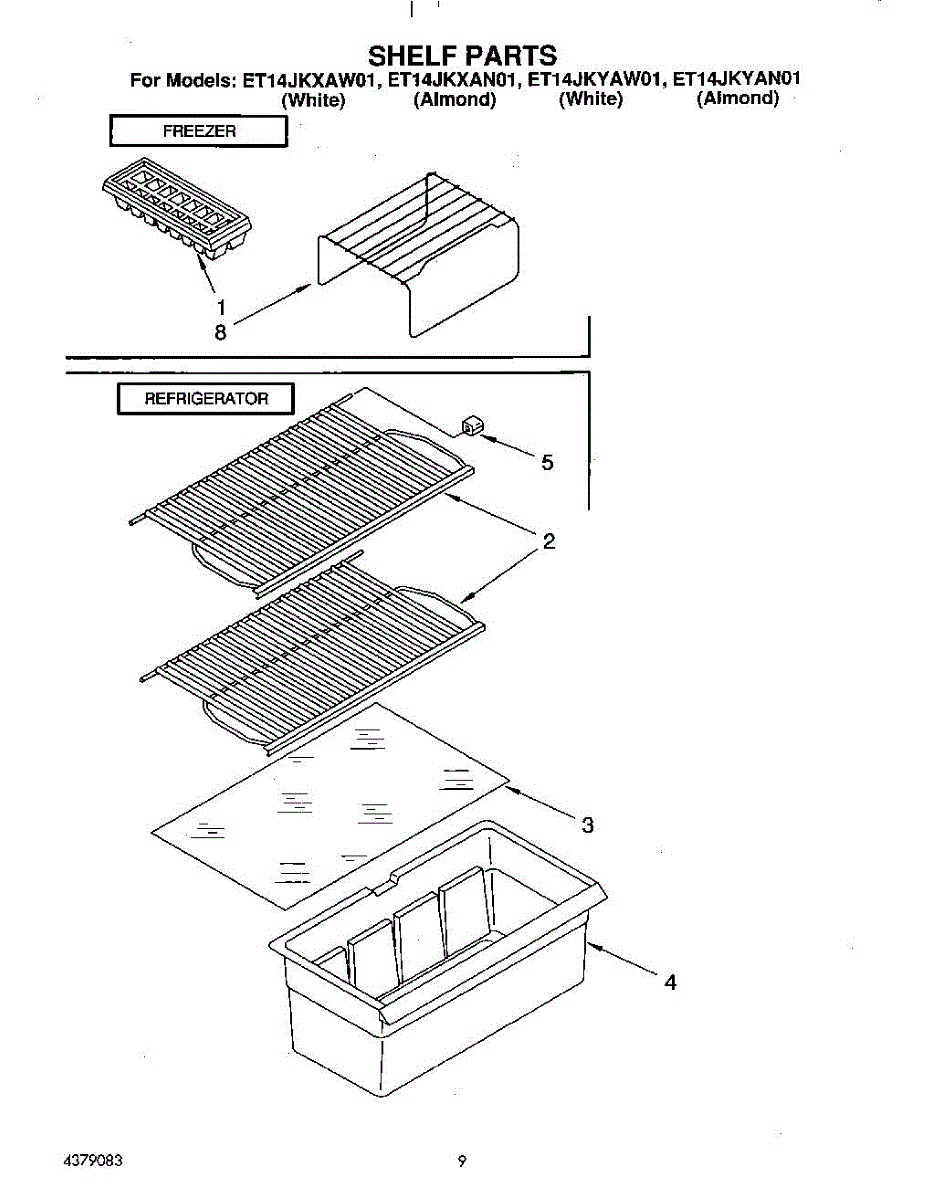 SHELF PARTS
For Models: ET14JKXAW01, ET14JKXAN01, ET14JKYAW01, ET14JKYAN01
(White) (Almond) (White) (Almond)

FREEZER

1
8

REFRIGERATOR

5
2
3
4

4379083
9