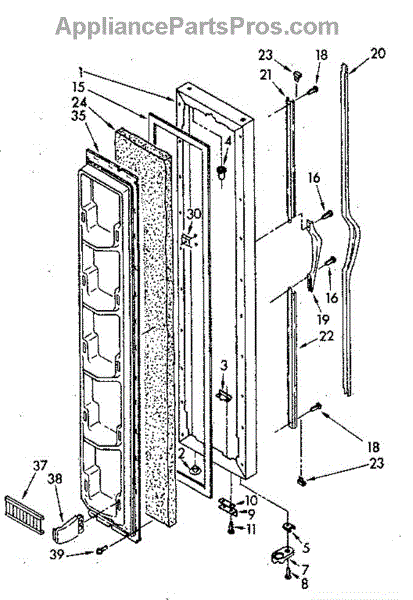 AppliancePartsPros.com

1
15
24
35
23
18
20
21
4
16
30
16
19
22
3
18
23
2
37
38
10
9
11
39
5
7
8