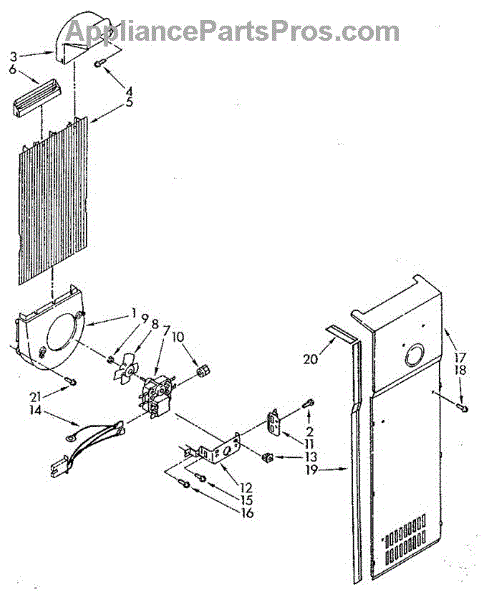 AppliancePartsPros.com

3
6
4
5
1
9
8
7
10
21
14
20
17
18
2
11
13
19
12
15
16