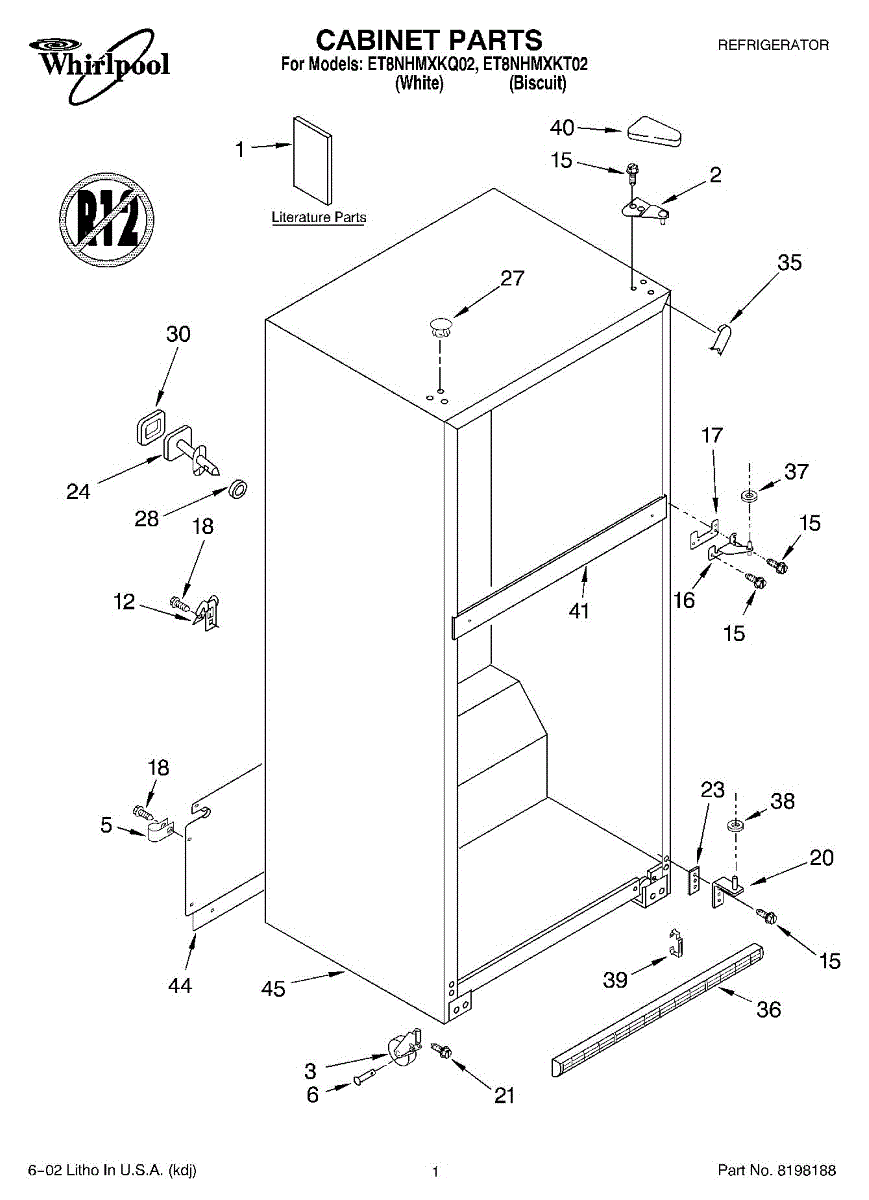 Whirlpool

CABINET PARTS
For Models: ET8NHMXKQ02, ET8NHMXKT02
(White) (Biscuit)

REFRIGERATOR

R12

1
Literature Parts

40
15
2
35
27
30
24
28
18
12
17
37
15
16
15
41
18
5
44
45
23
38
20
15
39
36
3
6
21

6-02 Litho In U.S.A. (kdj)

1

Part No. 8198188