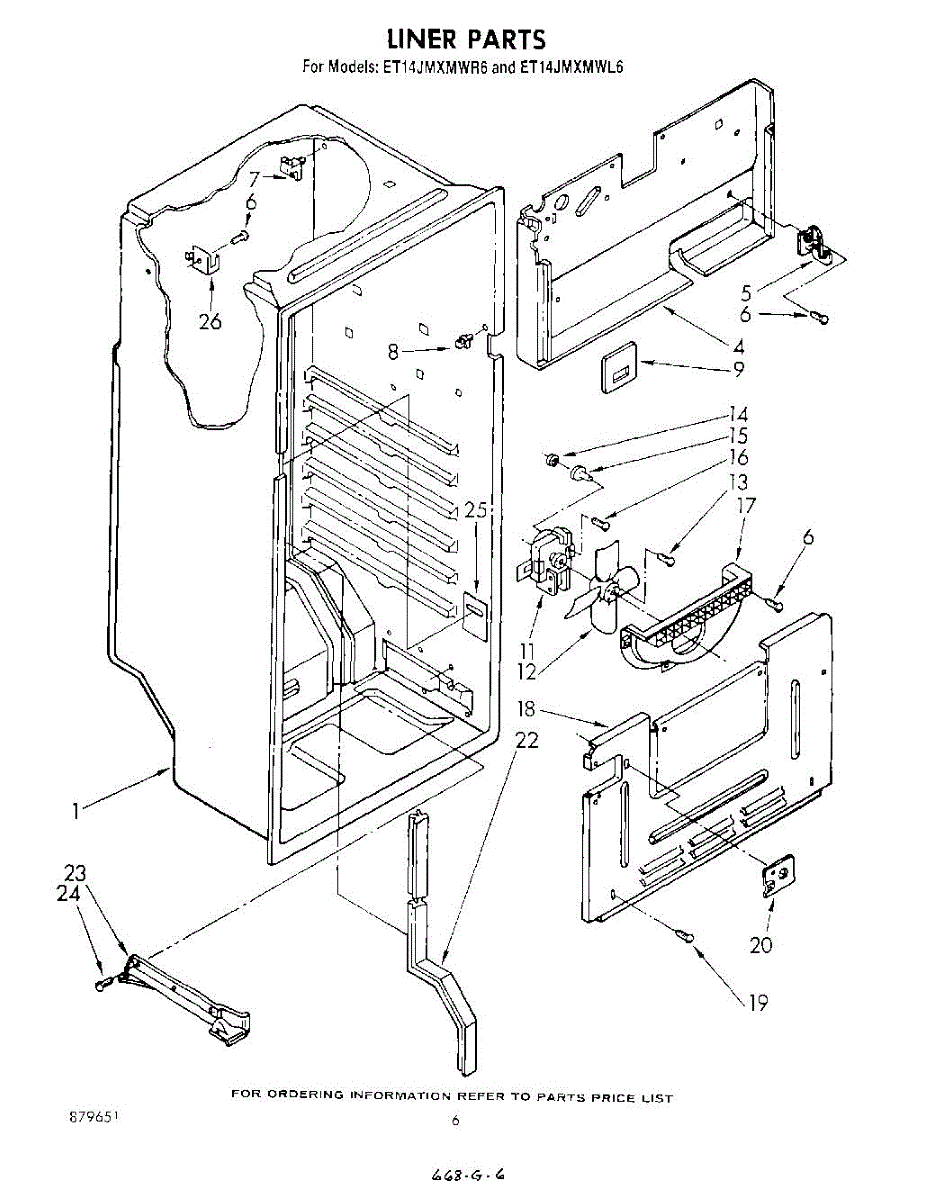 LINER PARTS
For Models: ET14JMXMWR6 and ET14JMXMWL6

7
6
26
8
5
6
4
9
14
15
16
13
17
6
25
11
12
18
22
1
23
24
20
19

FOR ORDERING INFORMATION REFER TO PARTS PRICE LIST

879651

6

468-G-6