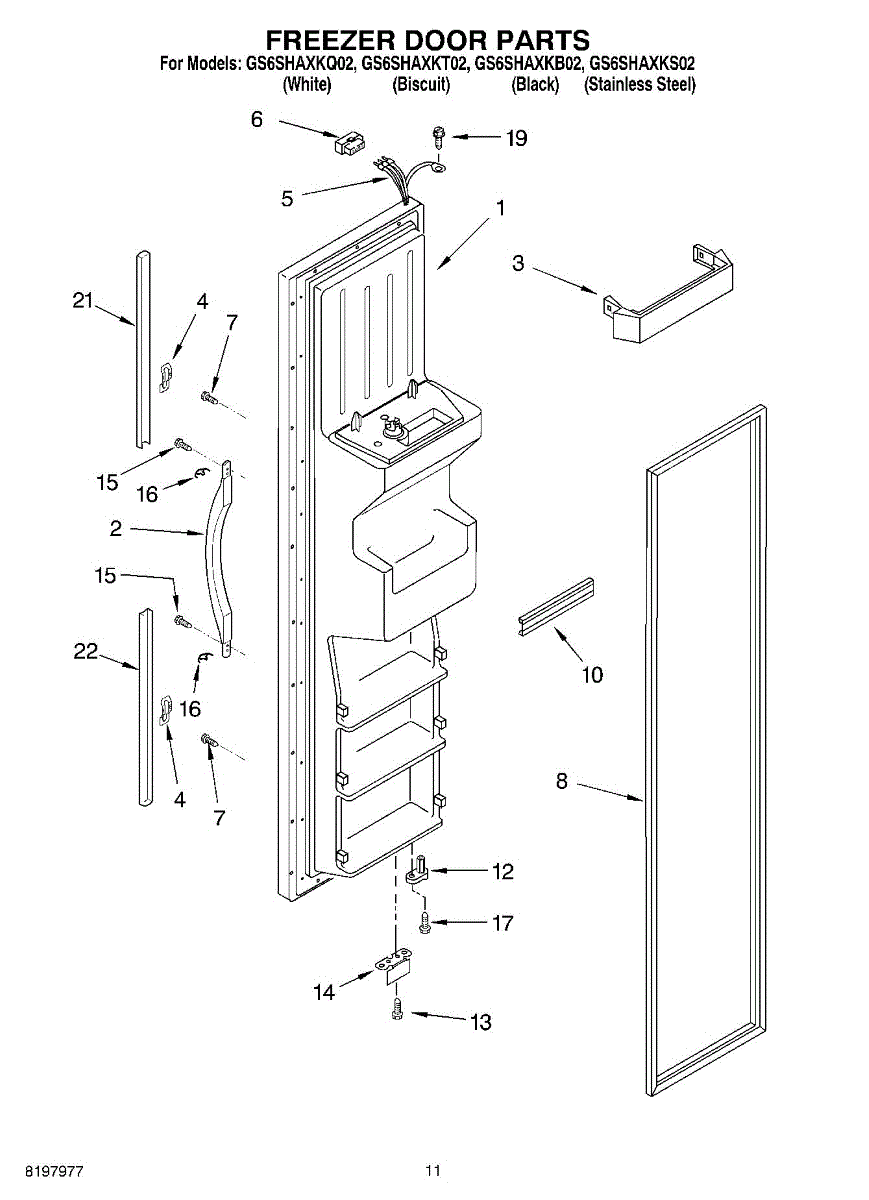 FREEZER DOOR PARTS
For Models: GS6SHAXKQ02, GS6SHAXKT02, GS6SHAXKB02, GS6SHAXKS02
(White) (Biscuit) (Black) (Stainless Steel)

6
19
5
1
3
21
4
7
15
16
2
15
22
16
4
7
10
8
12
17
14
13

8197977
11