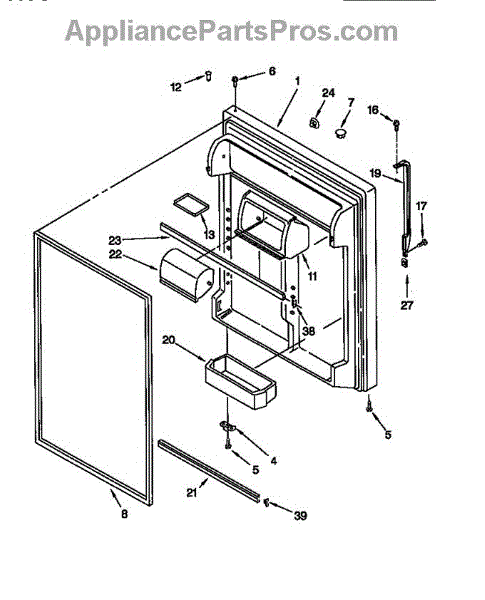 AppliancePartsPros.com

12
6
1
24
7
16
19
17
13
23
22
11
27
38
20
5
4
5
21
8
39