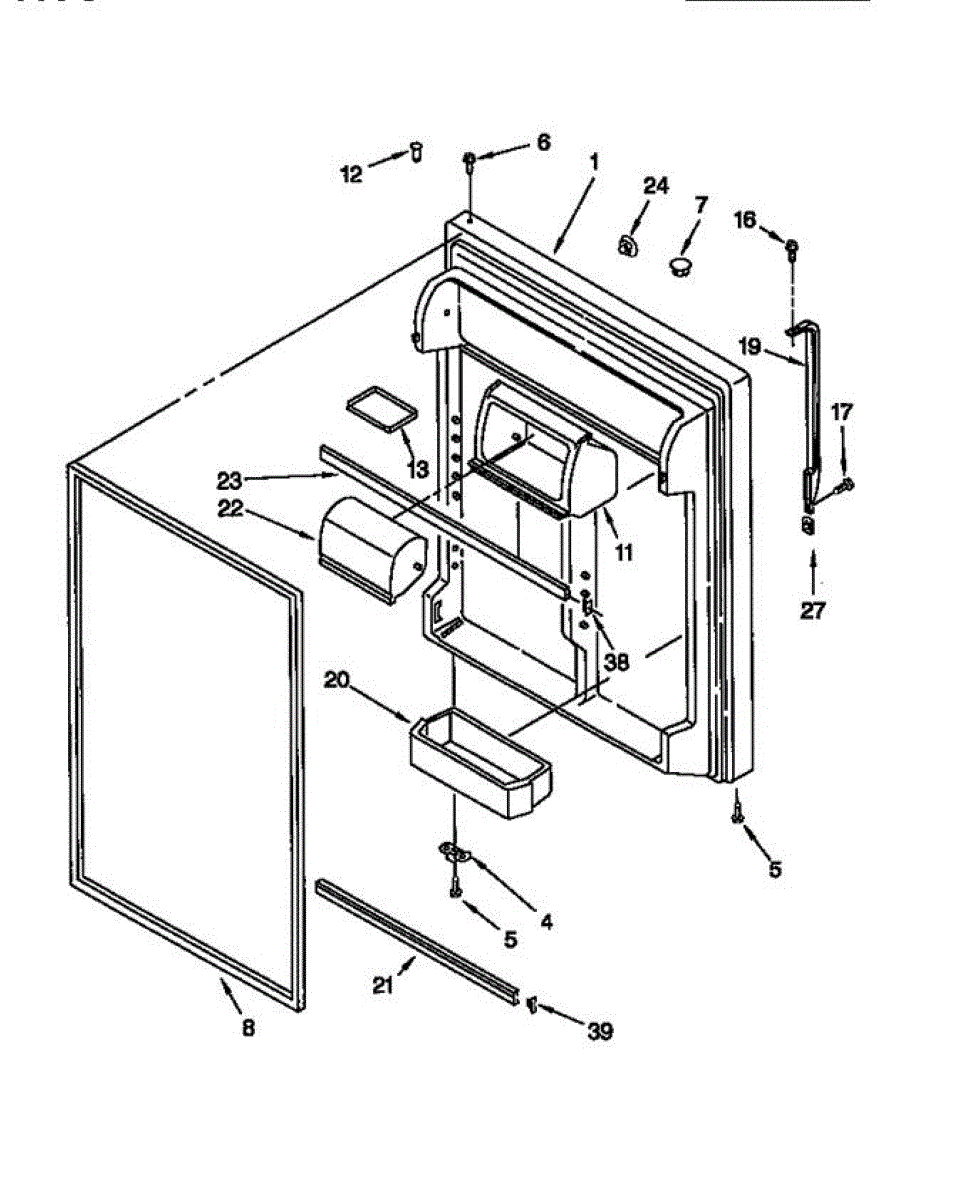 12
6
1
24
7
16
19
17
13
23
22
11
27
38
20
5
4
5
21
39
8