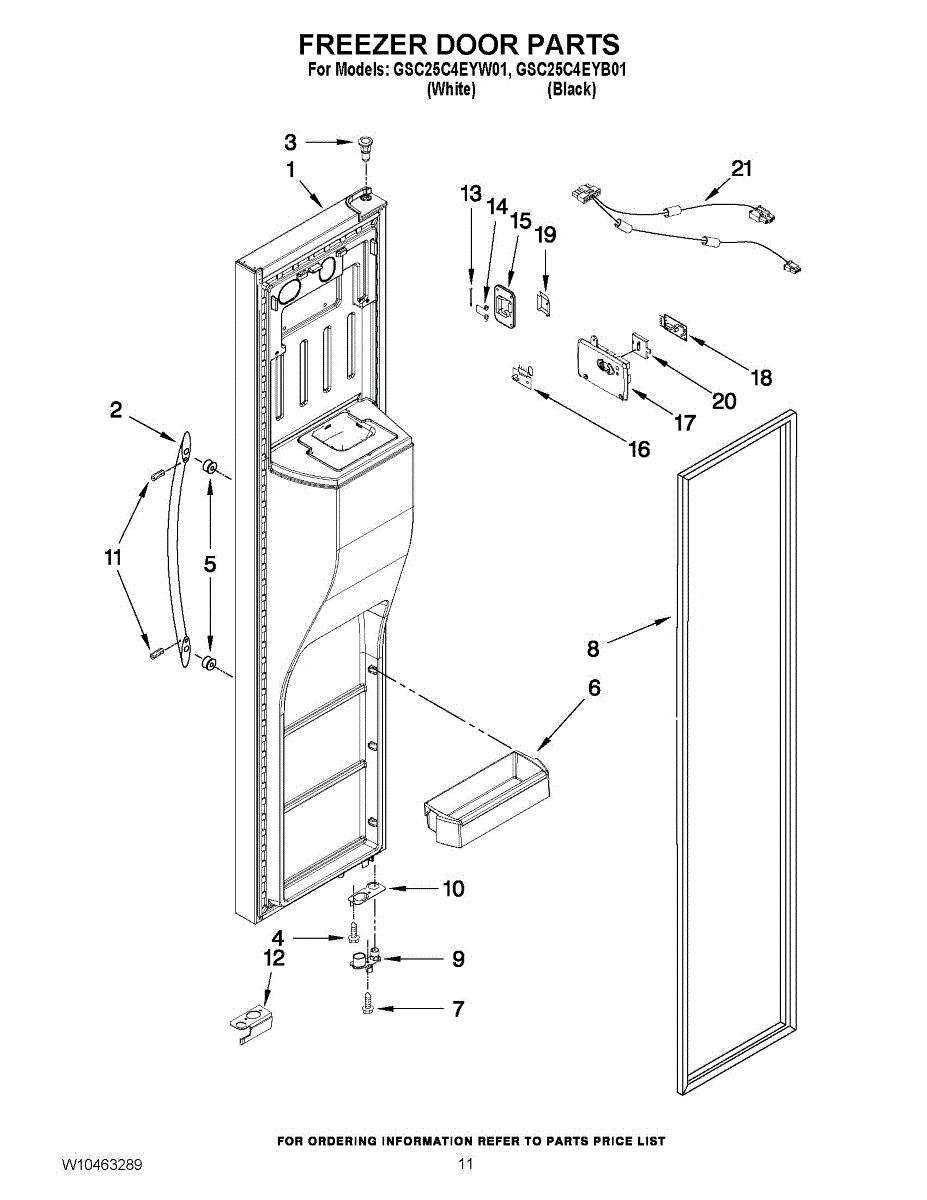 FREEZER DOOR PARTS

For Models: GSC25C4EYW01, GSC25C4EYB01
(White) (Black)

3
1
13
14
15
19
21
18
20
17
16
2
11
5
8
6
10
4
12
9
7

FOR ORDERING INFORMATION REFER TO PARTS PRICE LIST

W10463289

11