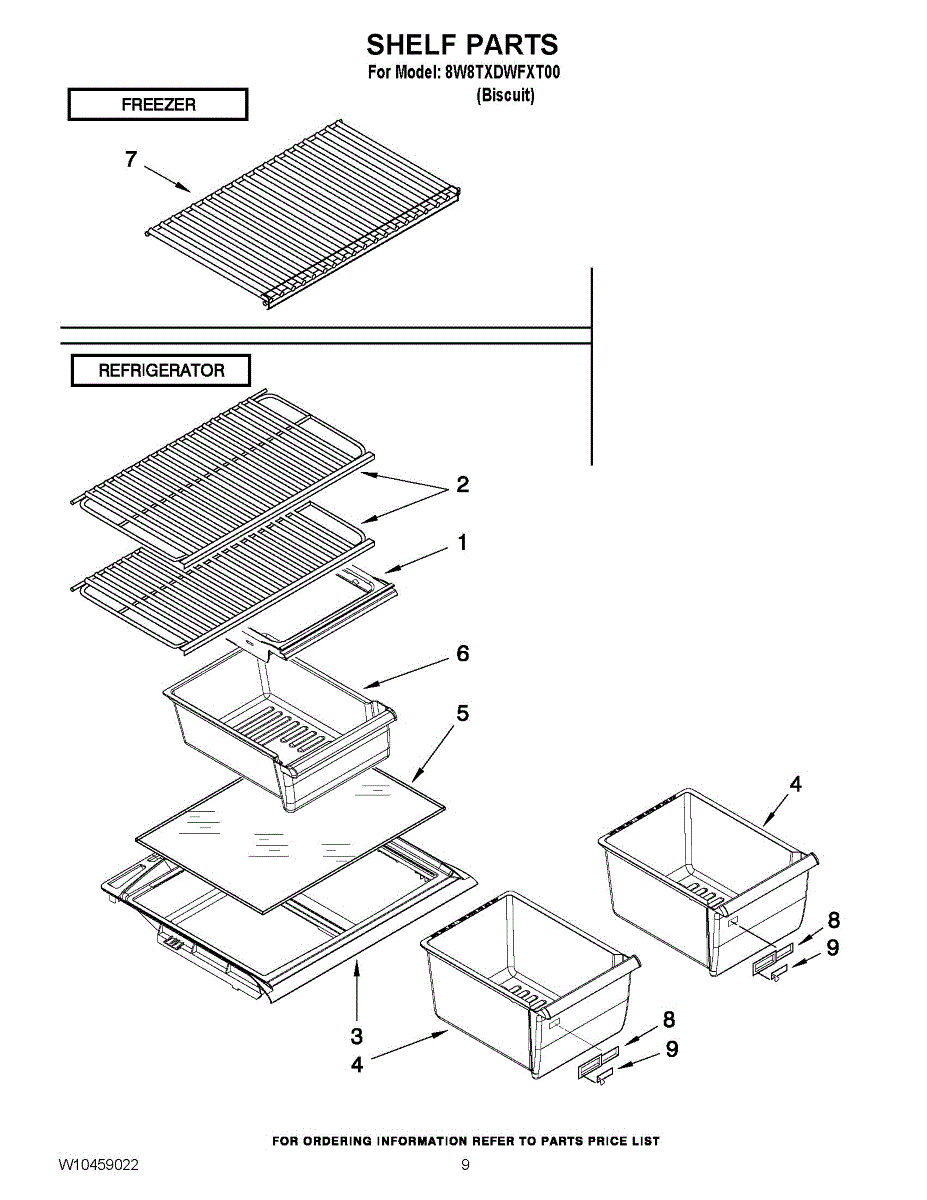 SHELF PARTS
For Model: 8W8TXDWFXT00
(Biscuit)

FREEZER

7

REFRIGERATOR

2

1

6

5

4

8

9

3

4

8

9

FOR ORDERING INFORMATION REFER TO PARTS PRICE LIST

W10459022

9