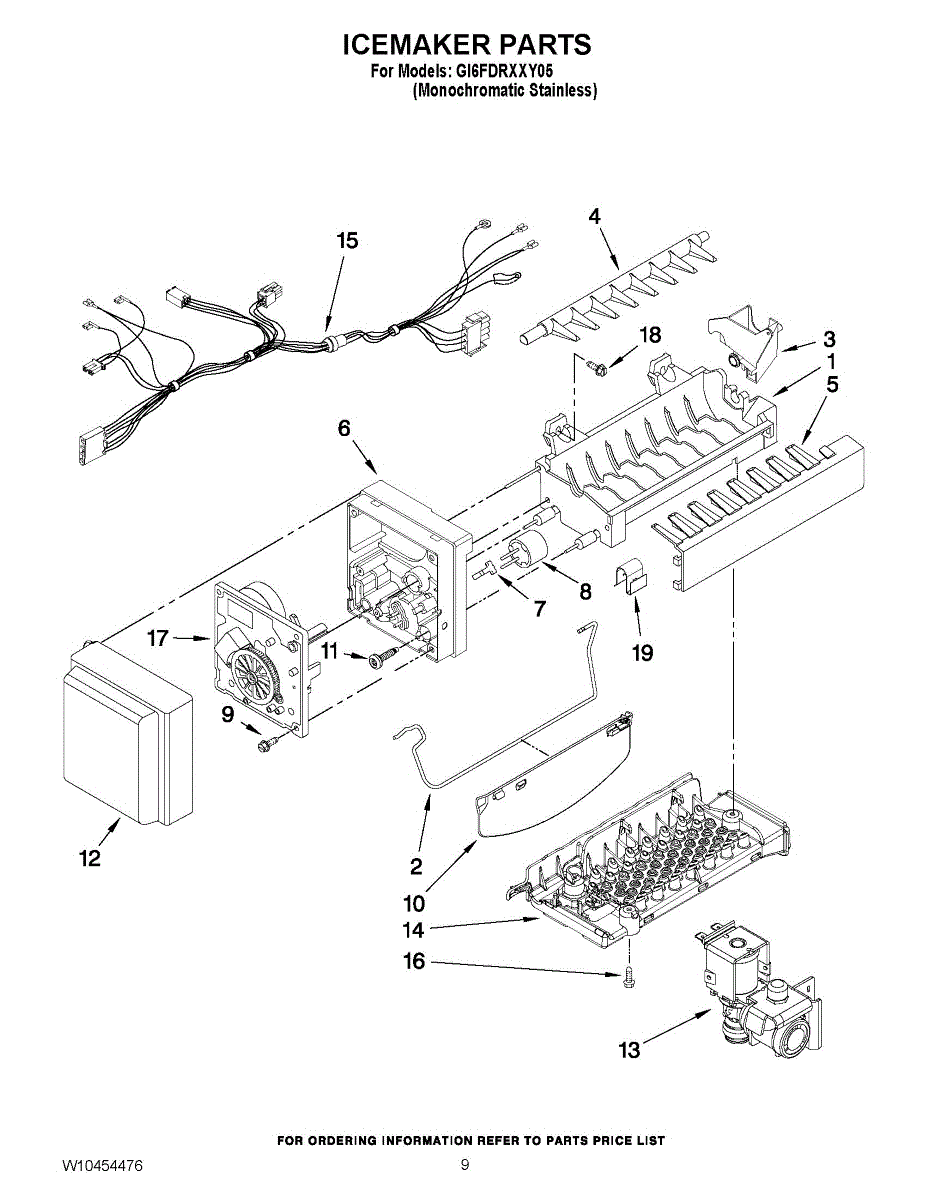 ICEMAKER PARTS
For Models: GI6FDRXXY05
(Monochromatic Stainless)

15
4
18
3
1
5
6
8
7
19
17
11
9
12
2
10
14
16
13

FOR ORDERING INFORMATION REFER TO PARTS PRICE LIST
W10454476
9