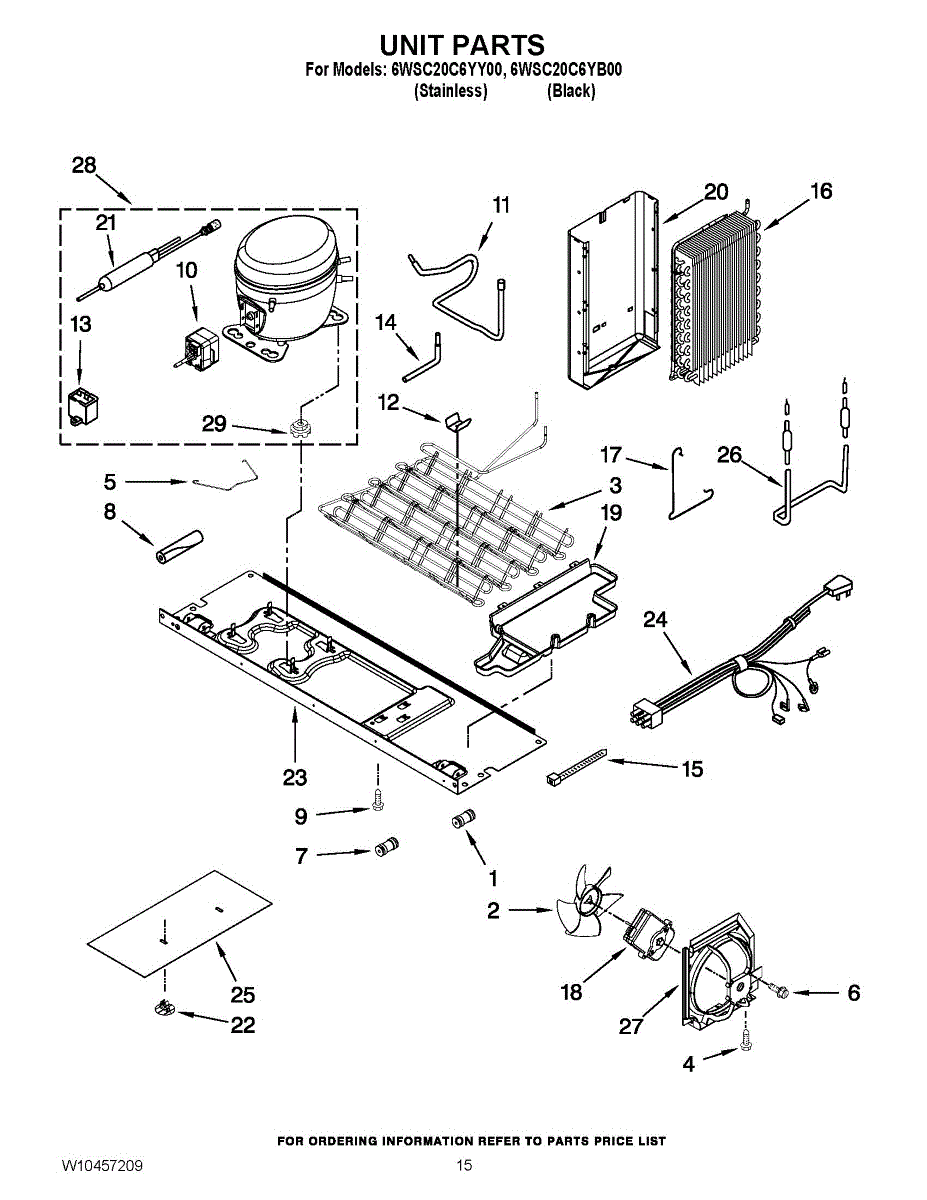 UNIT PARTS
For Models: 6WSC20C6YY00, 6WSC20C6YB00
(Stainless) (Black)

28
21
10
13
29
11
14
12
20
16
17
26
5
8
3
19
24
23
15
9
7
1
2
18
27
6
4
25
22

FOR ORDERING INFORMATION REFER TO PARTS PRICE LIST
W10457209
15