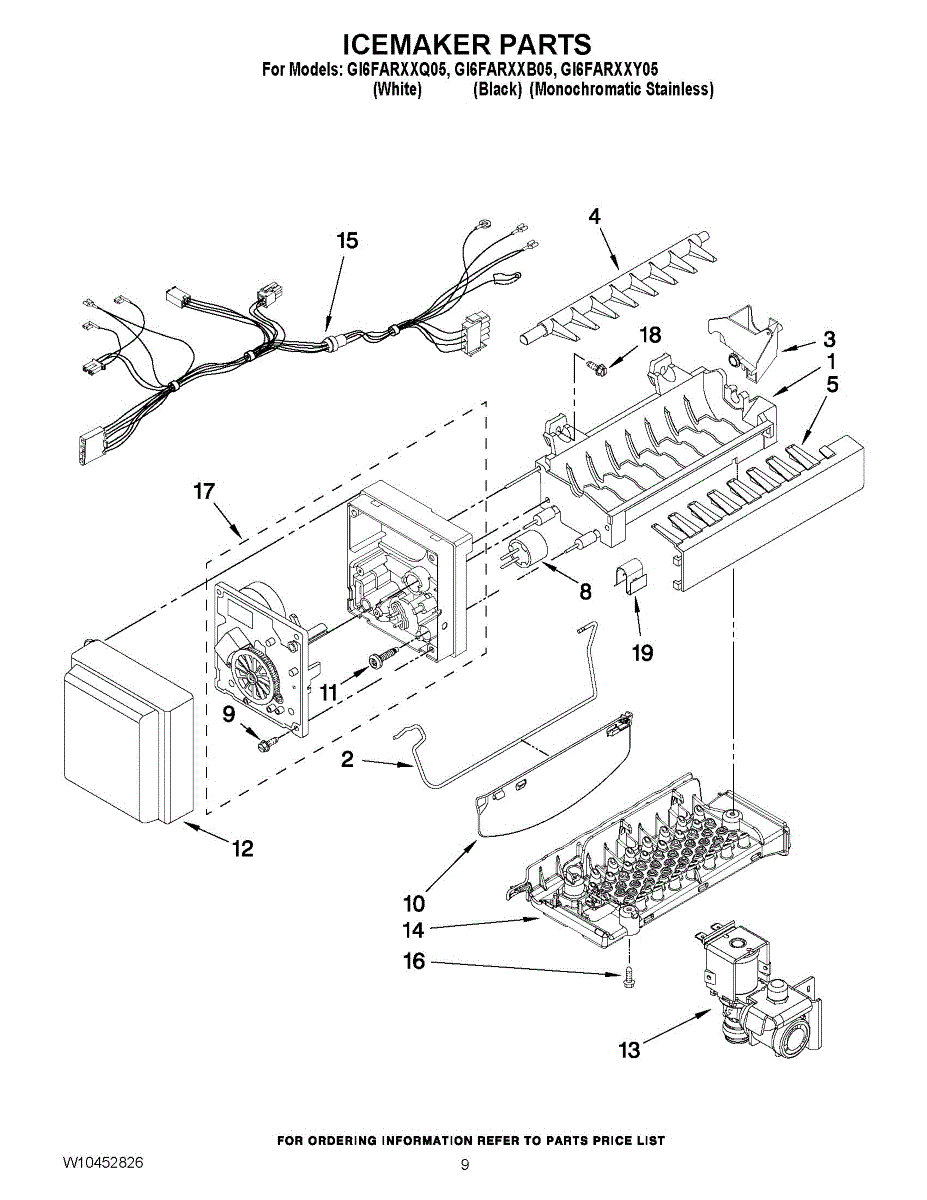 ICEMAKER PARTS
For Models: GI6FARXXQ05, GI6FARXXB05, GI6FARXXY05
(White) (Black) (Monochromatic Stainless)

15
4
18
3
1
5
17
8
19
11
9
2
12
10
14
16
13

FOR ORDERING INFORMATION REFER TO PARTS PRICE LIST
W10452826
9