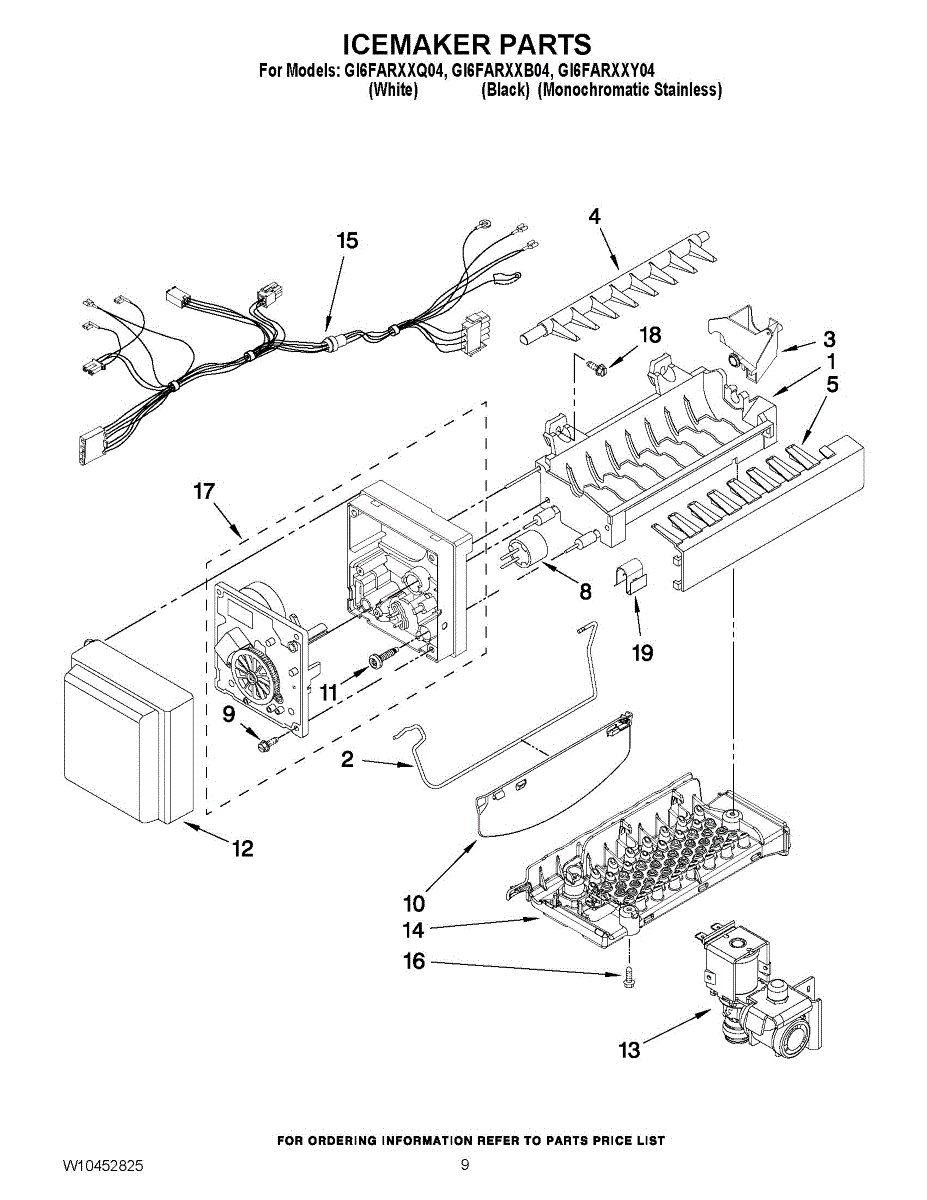 ICEMAKER PARTS
For Models: GI6FARXXQ04, GI6FARXXB04, GI6FARXXY04
(White) (Black) (Monochromatic Stainless)

15
4
18
3
1
5
17
8
19
11
9
2
12
10
14
16
13

FOR ORDERING INFORMATION REFER TO PARTS PRICE LIST
W10452825
9