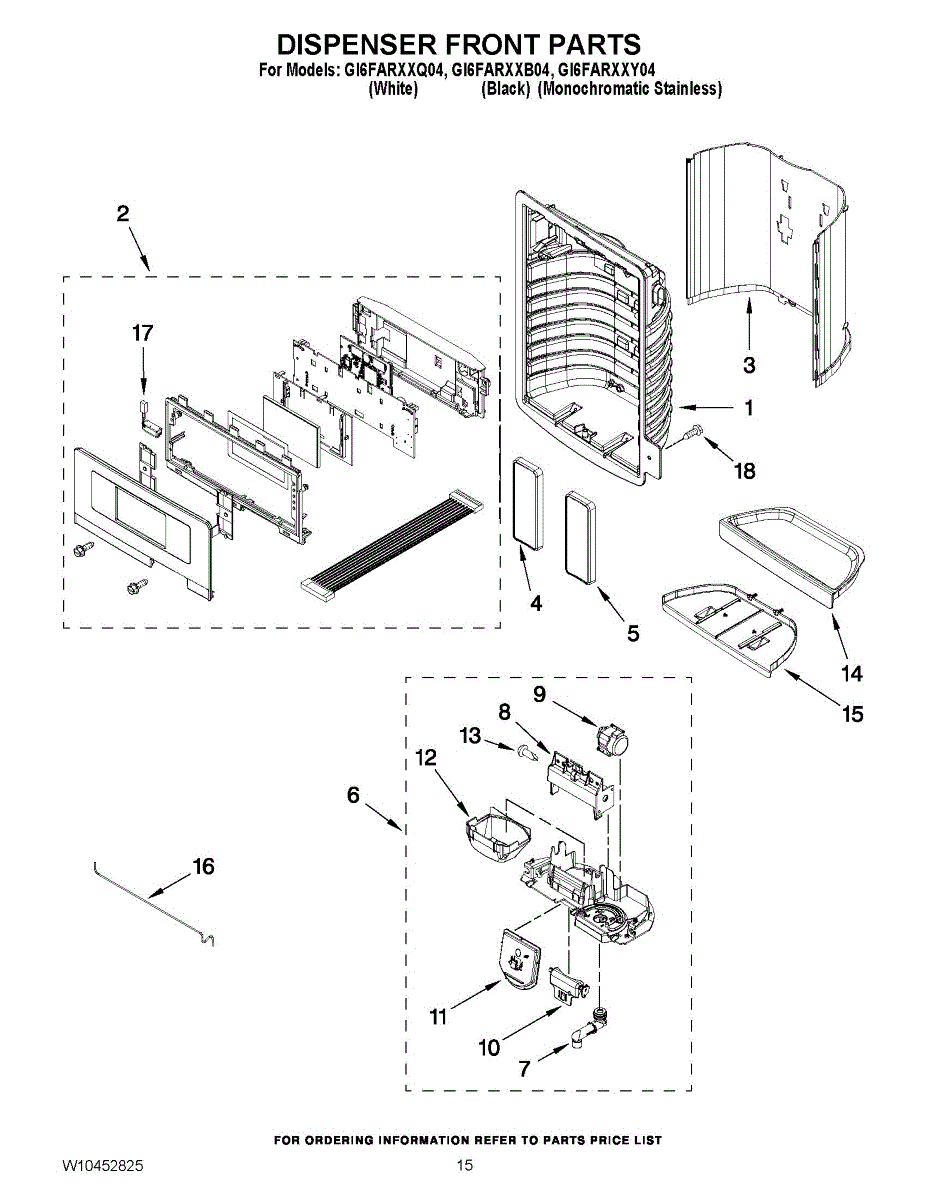 DISPENSER FRONT PARTS
For Models: GI6FARXXQ04, GI6FARXXB04, GI6FARXXY04
(White) (Black) (Monochromatic Stainless)

2
17
3
1
18
4
5
14
15
9
8
13
12
6
16
11
10
7

FOR ORDERING INFORMATION REFER TO PARTS PRICE LIST
W10452825
15