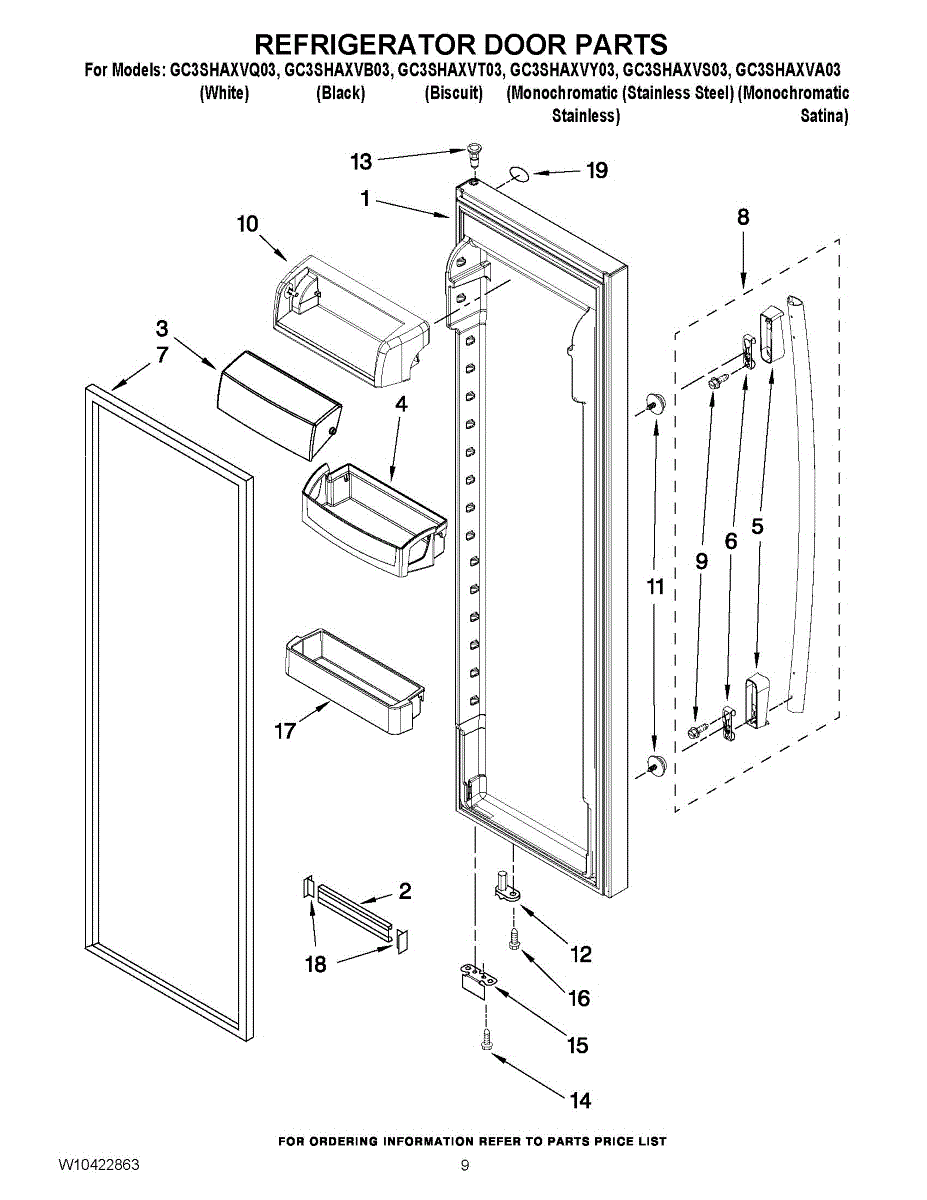 REFRIGERATOR DOOR PARTS

For Models: GC3SHAXVQ03, GC3SHAXVB03, GC3SHAXVT03, GC3SHAXVY03, GC3SHAXVS03, GC3SHAXVA03
(White) (Black) (Biscuit) (Monochromatic Stainless) (Stainless Steel) (Monochromatic Satina)

13
19
1
10
8
3
7
4
9
6
5
11
17
2
18
12
16
15
14

FOR ORDERING INFORMATION REFER TO PARTS PRICE LIST

W10422863
9