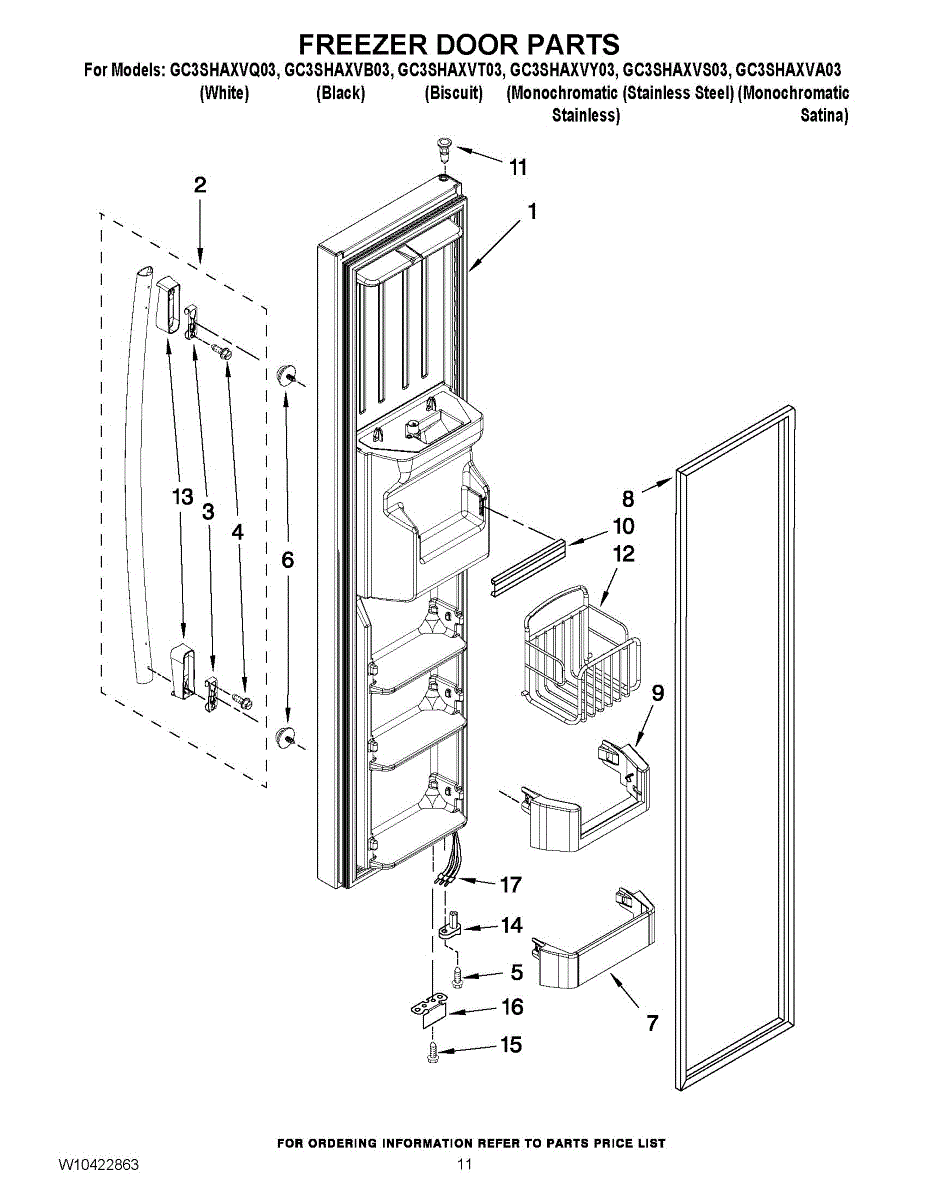 FREEZER DOOR PARTS

For Models: GC3SHAXVQ03, GC3SHAXVB03, GC3SHAXVT03, GC3SHAXVY03, GC3SHAXVS03, GC3SHAXVA03
(White) (Black) (Biscuit) (Monochromatic Stainless) (Stainless Steel) (Monochromatic Satina)

11
2
1
13
3
4
6
8
10
12
9
17
14
5
16
15
7

FOR ORDERING INFORMATION REFER TO PARTS PRICE LIST

W10422863

11