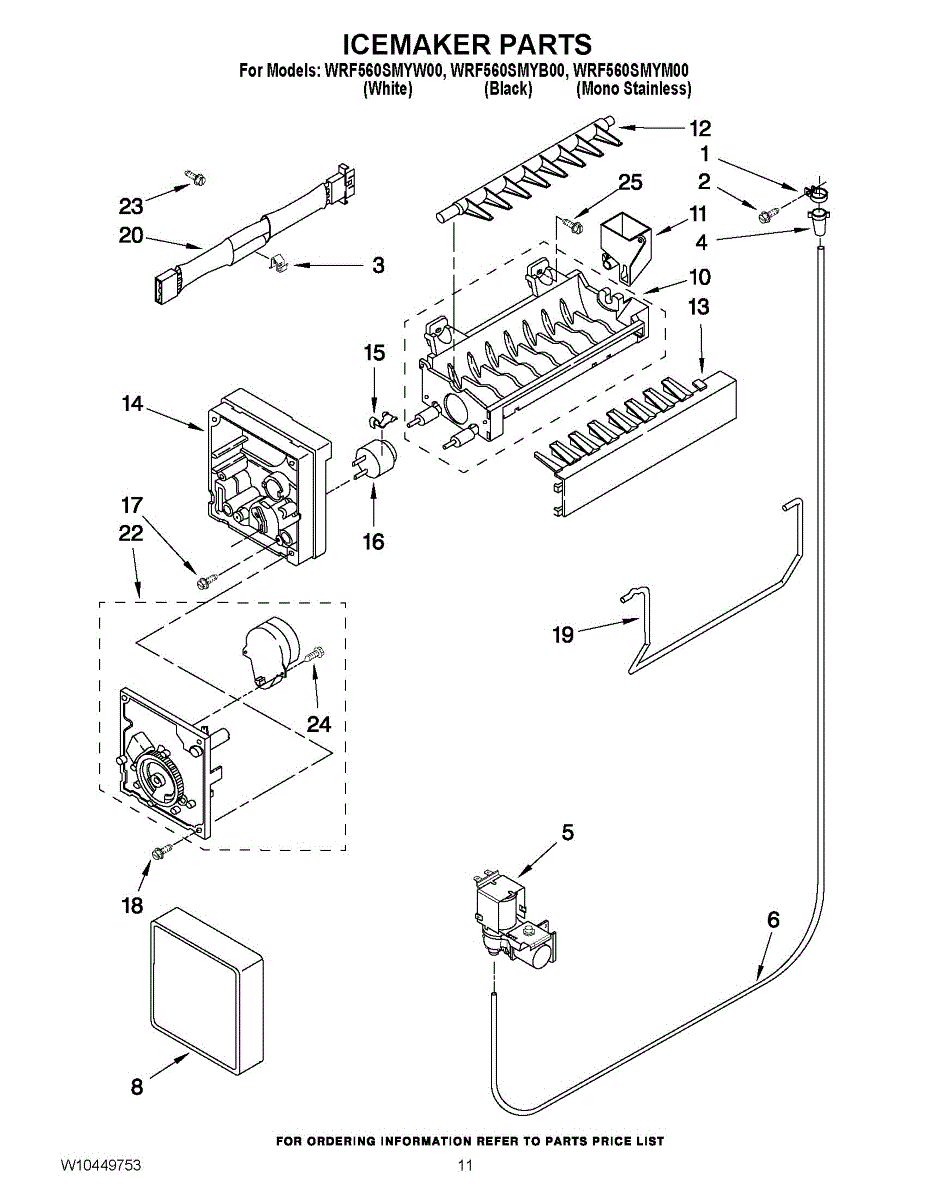 ICEMAKER PARTS
For Models: WRF560SMYW00, WRF560SMYB00, WRF560SMYM00
(White) (Black) (Mono Stainless)

12
1
2
25
11
4
23
20
3
10
13
15
14
16
17
22
19
24
5
18
6
8

FOR ORDERING INFORMATION REFER TO PARTS PRICE LIST
W10449753
11