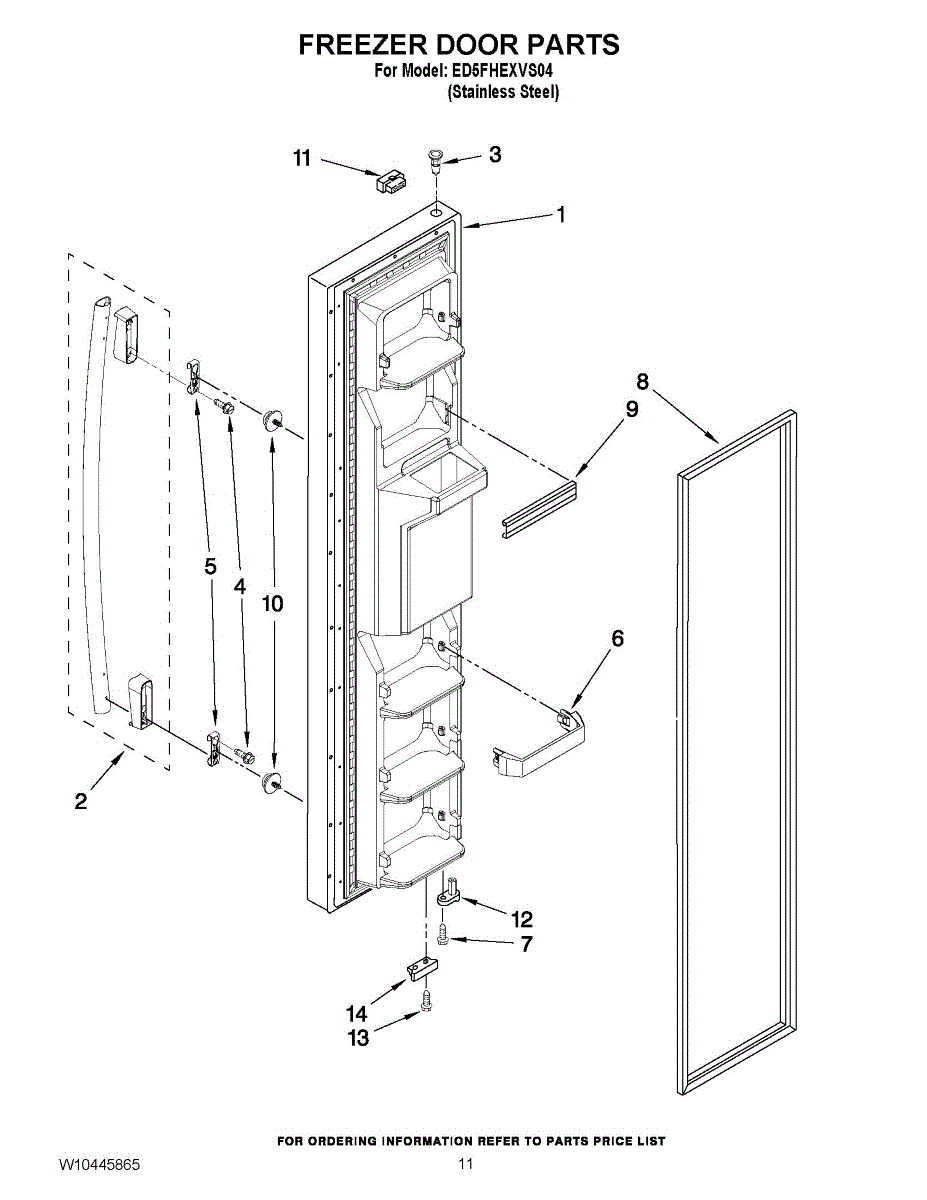 FREEZER DOOR PARTS
For Model: ED5FHEXVS04
(Stainless Steel)

11
3
1
8
9
5
4
10
6
2
12
7
14
13

FOR ORDERING INFORMATION REFER TO PARTS PRICE LIST

W10445865
11