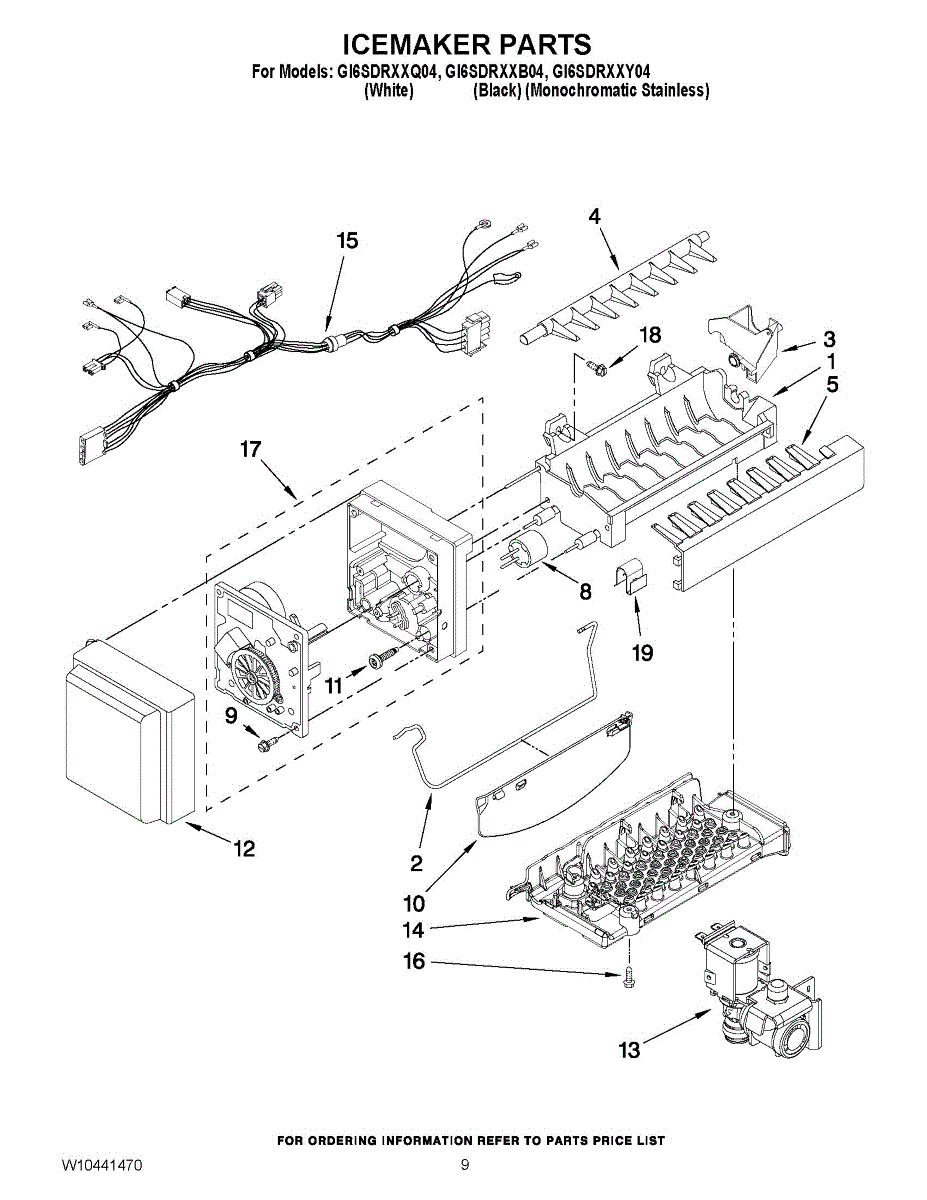 ICEMAKER PARTS
For Models: GI6SDRXXQ04, GI6SDRXXB04, GI6SDRXXY04
(White) (Black) (Monochromatic Stainless)

15
4
18
3
1
5
17
8
19
11
9
12
2
10
14
16
13

FOR ORDERING INFORMATION REFER TO PARTS PRICE LIST

W10441470

9