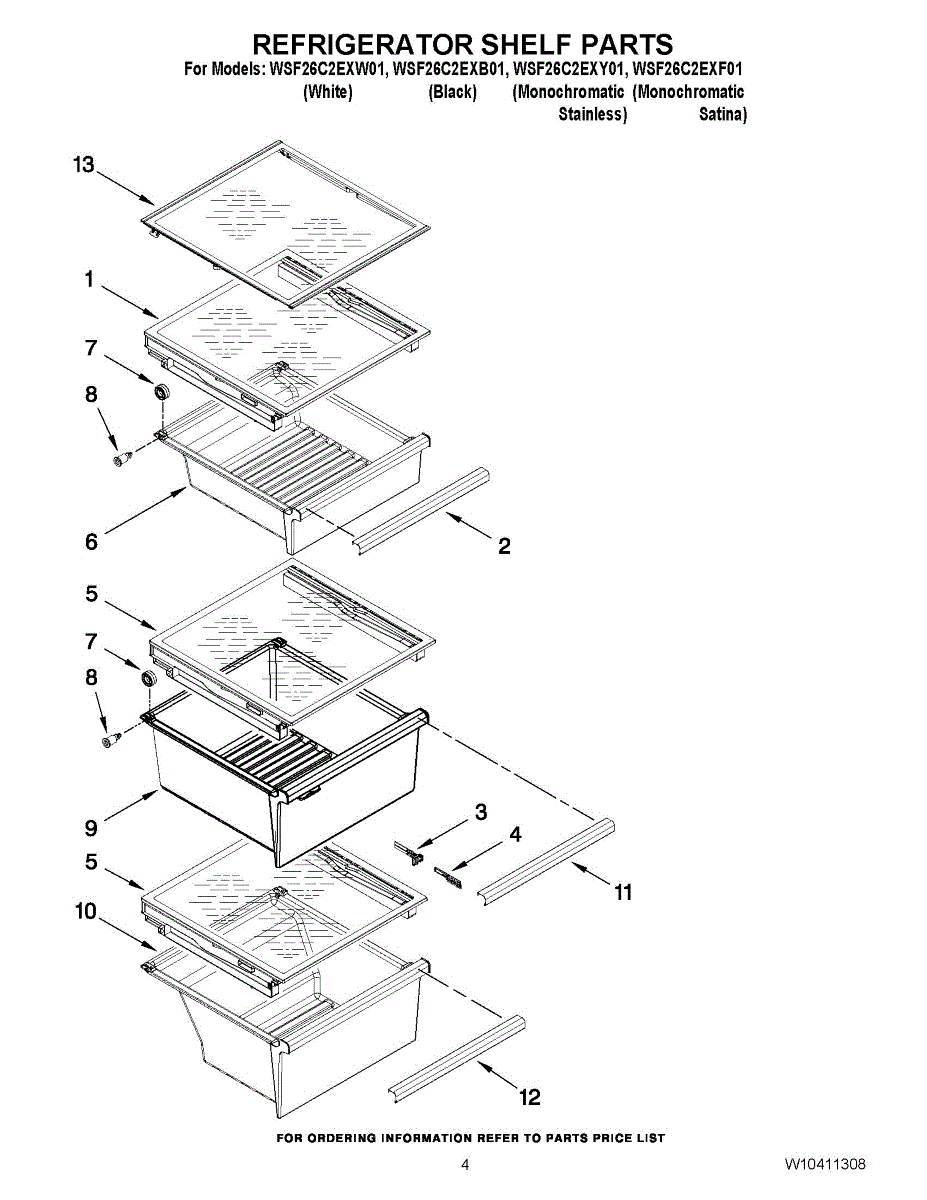 REFRIGERATOR SHELF PARTS
For Models: WSF26C2EXW01, WSF26C2EXB01, WSF26C2EXY01, WSF26C2EXF01
(White) (Black) (Monochromatic Stainless) (Monochromatic Satina)

13
1
7
8
6
2
5
7
8
9
3
4
11
5
10
12

FOR ORDERING INFORMATION REFER TO PARTS PRICE LIST

4

W10411308