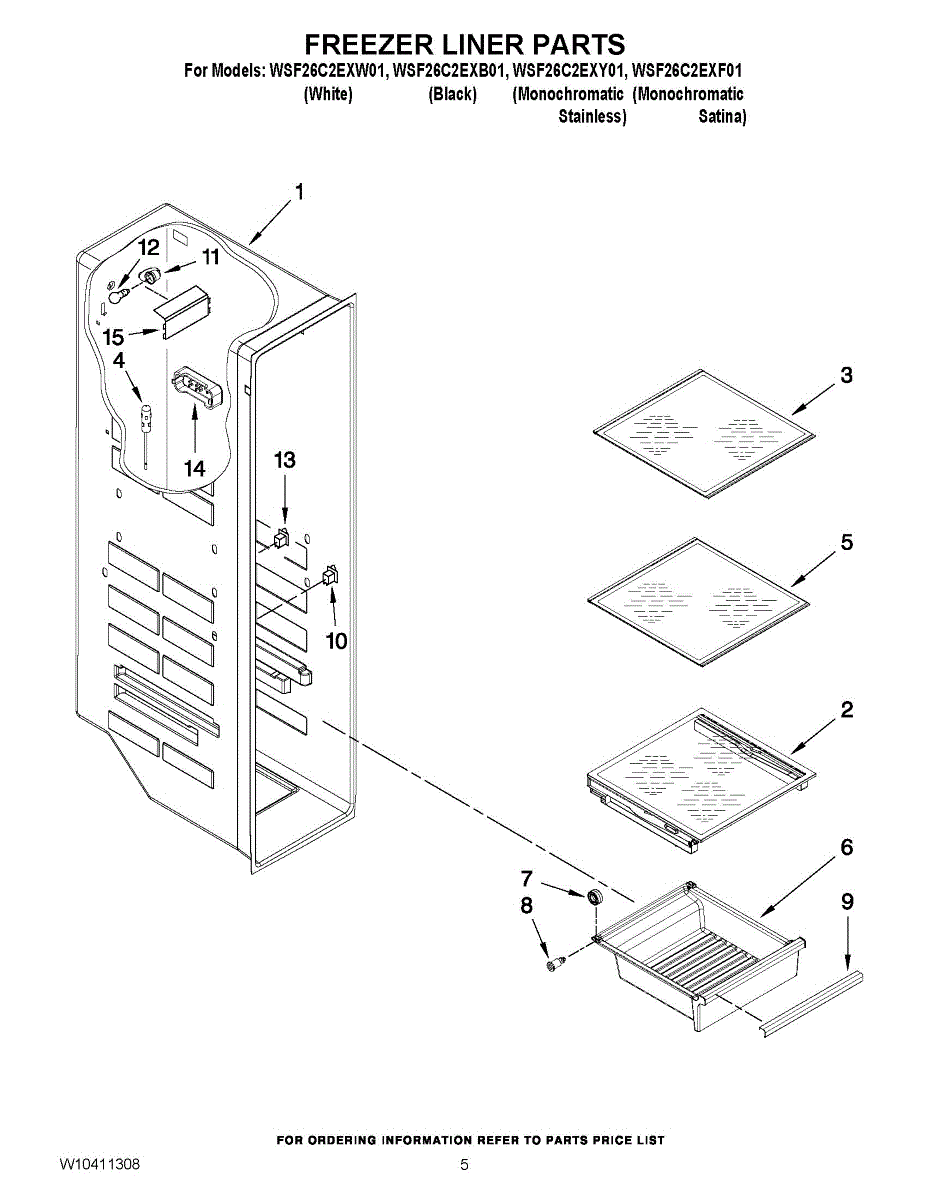 FREEZER LINER PARTS

For Models: WSF26C2EXW01, WSF26C2EXB01, WSF26C2EXY01, WSF26C2EXF01
(White) (Black) (Monochromatic Stainless) (Monochromatic Satina)

1
12
11
15
4
14
13
10
3
5
2
6
7
8
9

FOR ORDERING INFORMATION REFER TO PARTS PRICE LIST

W10411308

5