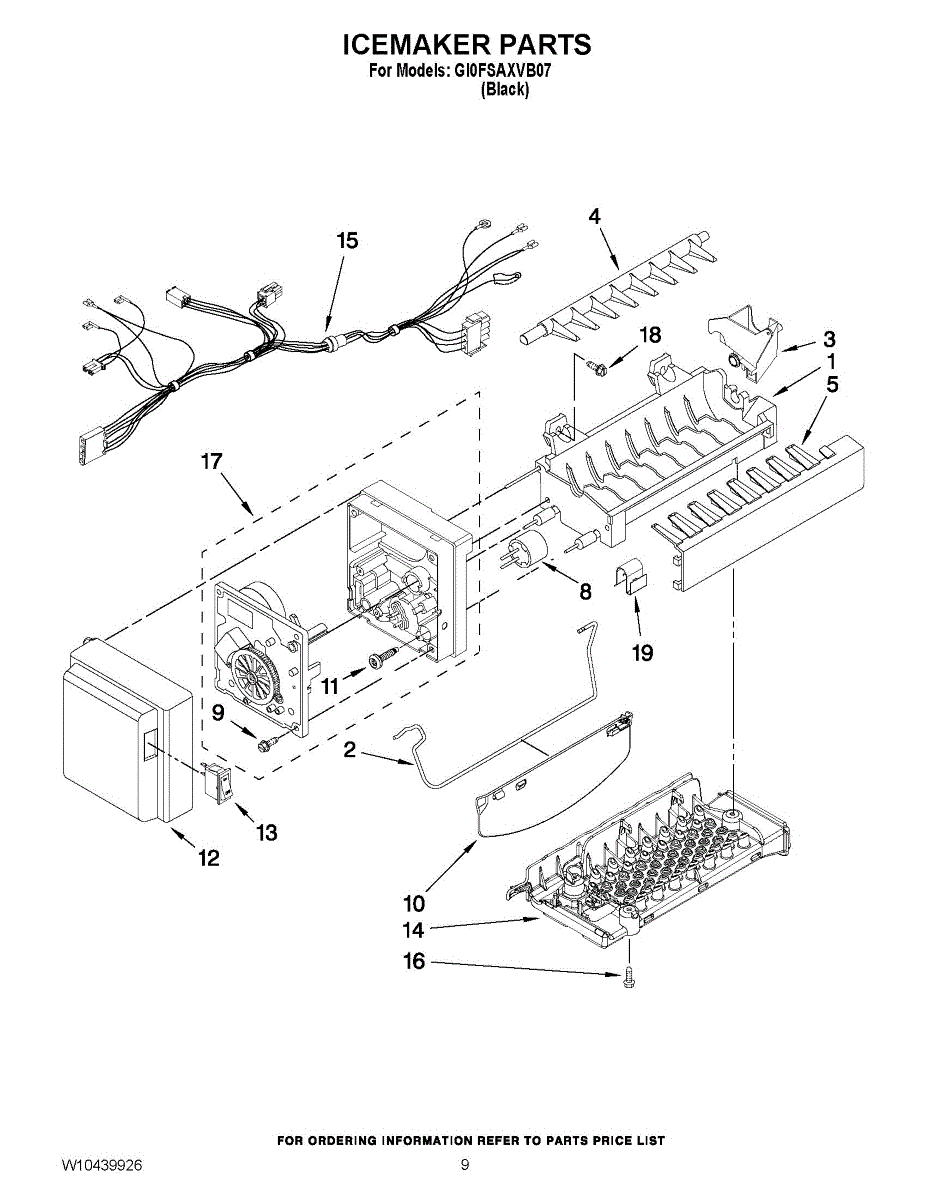 ICEMAKER PARTS
For Models: GI0FSAXVB07
(Black)

15
4
18
3
1
5
17
8
19
11
9
2
13
12
10
14
16

FOR ORDERING INFORMATION REFER TO PARTS PRICE LIST
W10439926
9