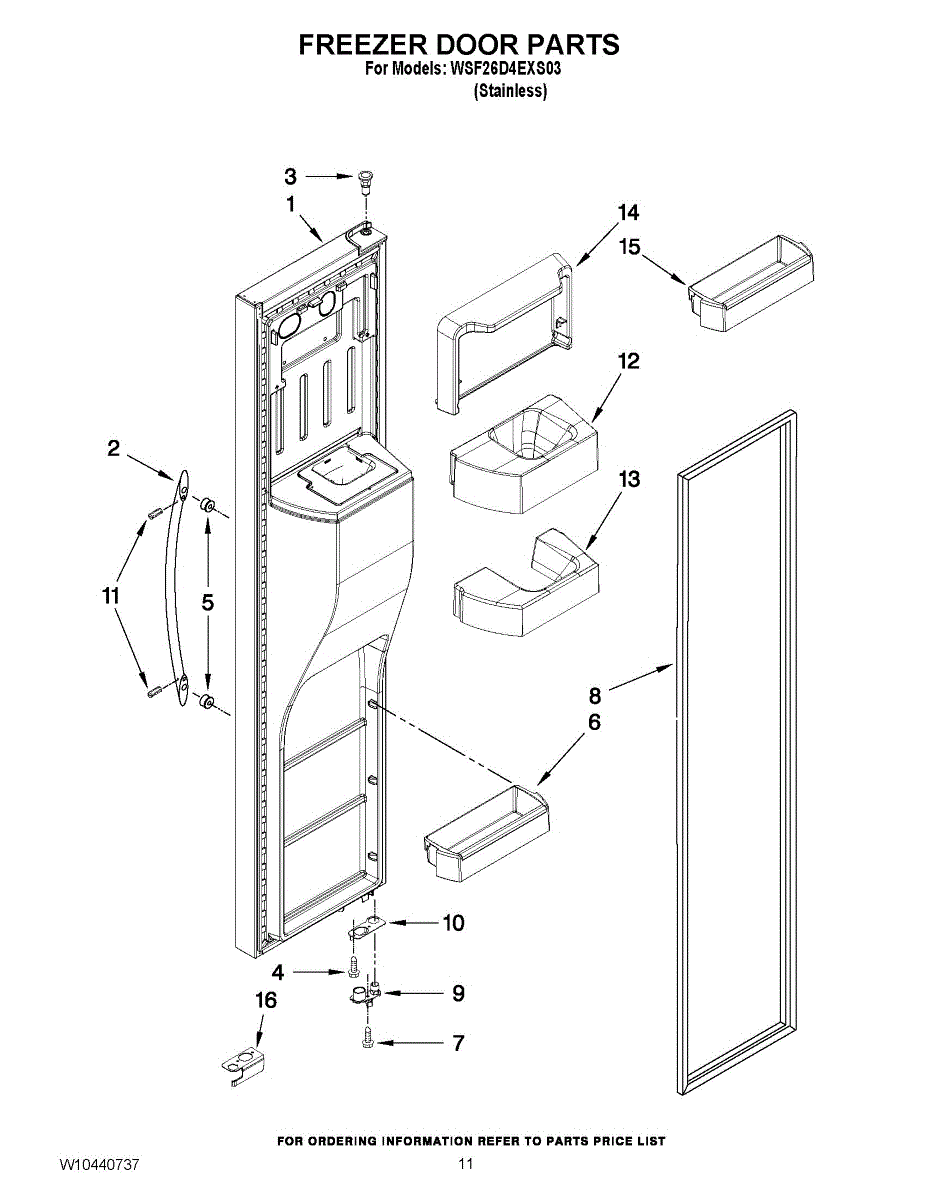 FREEZER DOOR PARTS
For Models: WSF26D4EXS03
(Stainless)

3
1
14
15
12
2
13
11
5
8
6
10
4
9
16
7

FOR ORDERING INFORMATION REFER TO PARTS PRICE LIST
W10440737
11