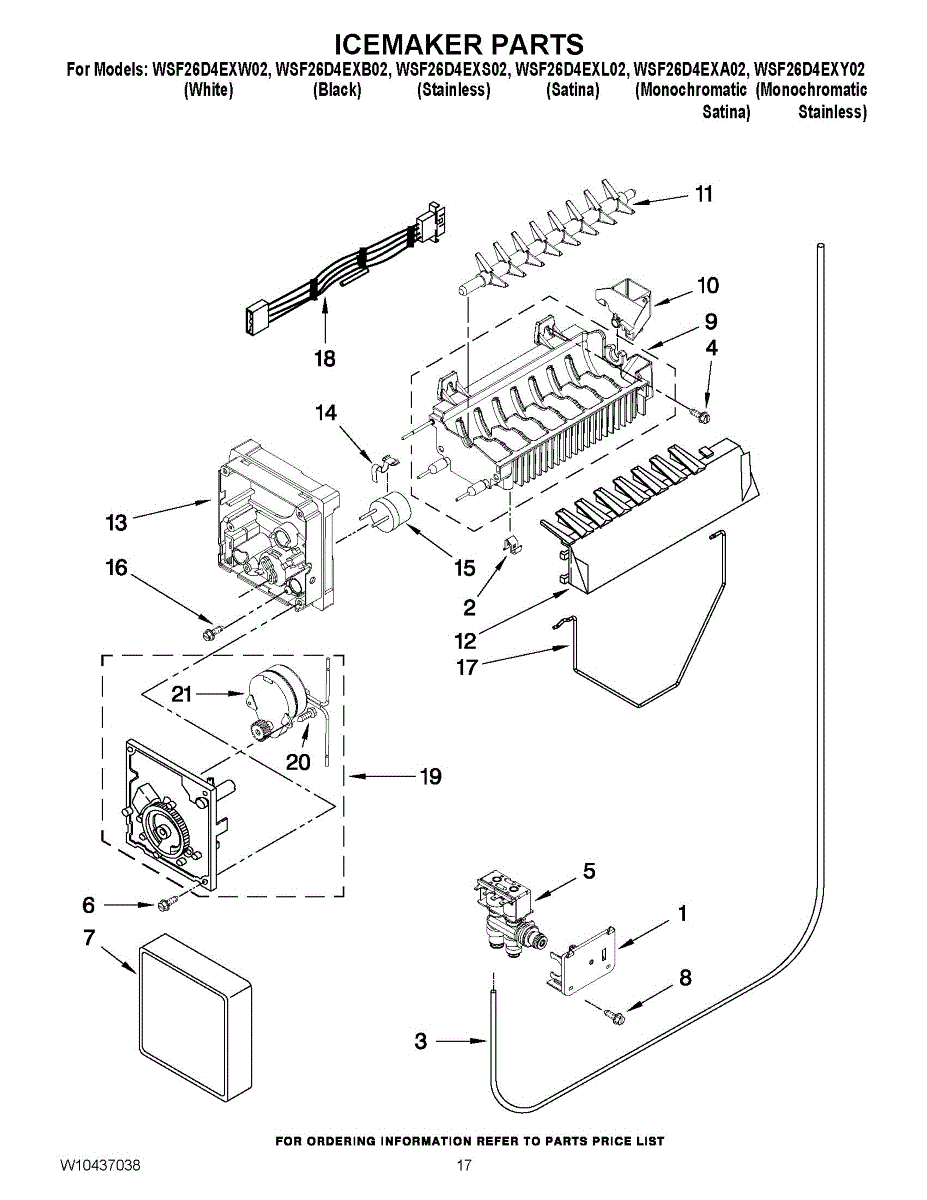 ICEMAKER PARTS

For Models: WSF26D4EXW02, WSF26D4EXB02, WSF26D4EXS02, WSF26D4EXL02, WSF26D4EXA02, WSF26D4EXY02
(White) (Black) (Stainless) (Satina) (Monochromatic Satina) (Monochromatic Stainless)

11
10
9
4
18
14
13
15
16
2
12
17
21
20
19
5
1
6
7
8
3

FOR ORDERING INFORMATION REFER TO PARTS PRICE LIST

W10437038

17