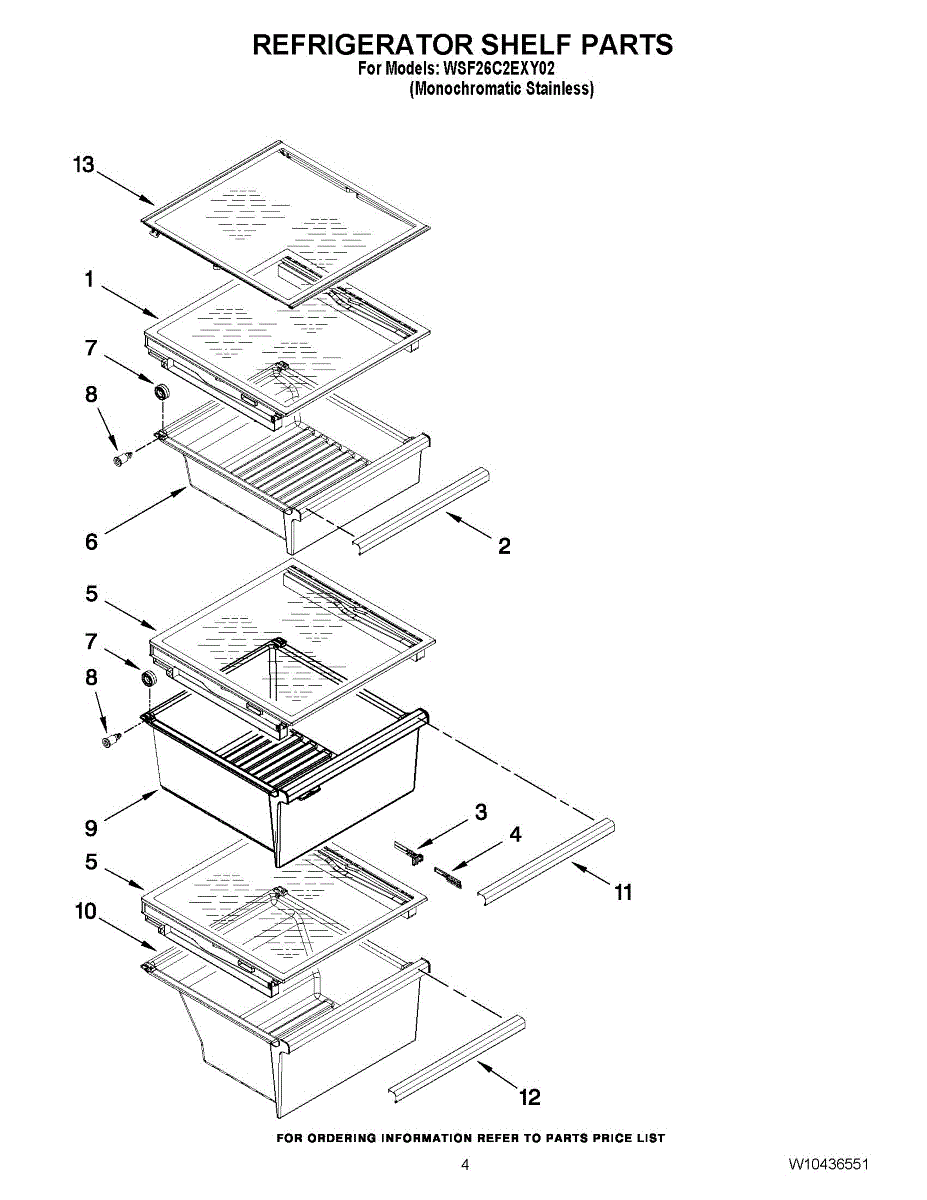 REFRIGERATOR SHELF PARTS
For Models: WSF26C2EXY02
(Monochromatic Stainless)

13
1
7
8
6
2
5
7
8
9
3
4
11
5
10
12

FOR ORDERING INFORMATION REFER TO PARTS PRICE LIST

4

W10436551