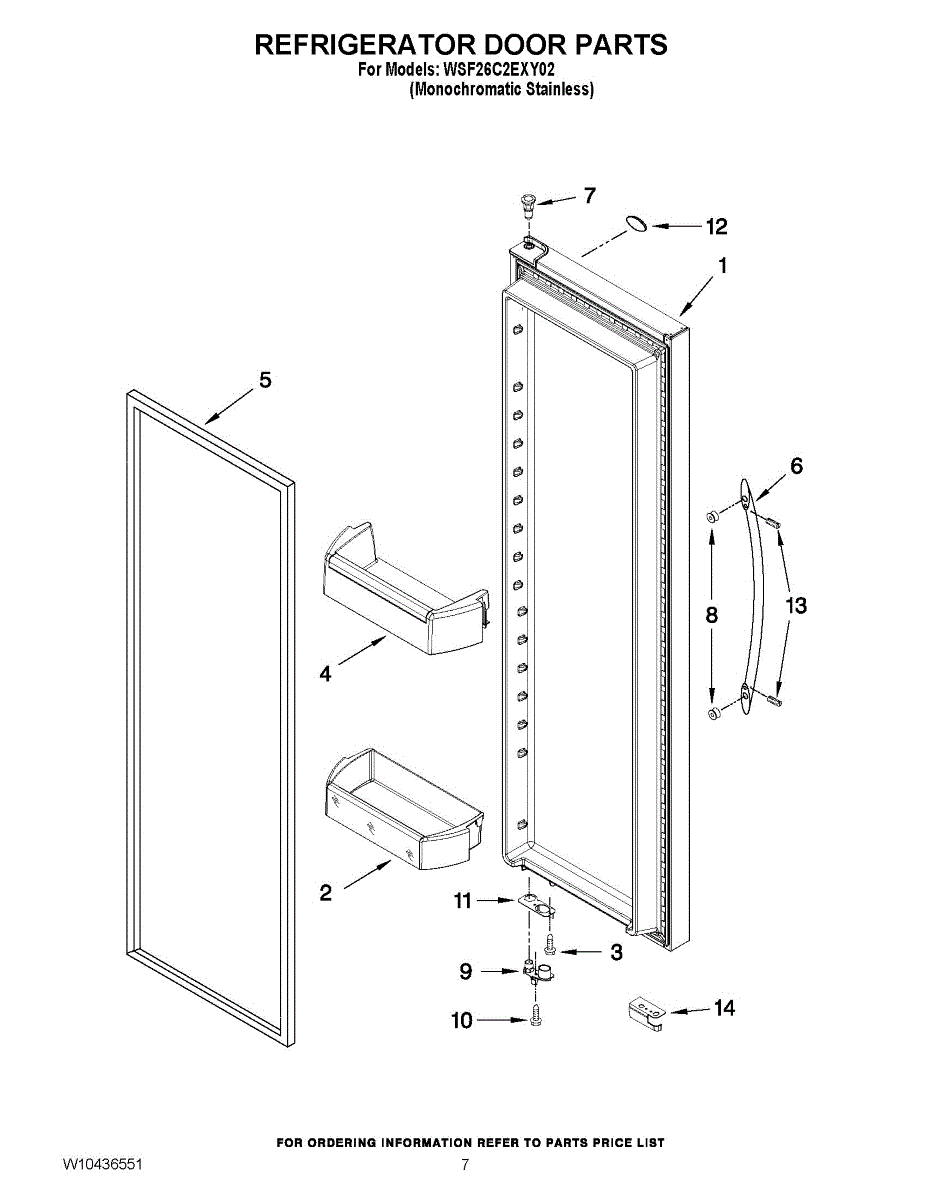 REFRIGERATOR DOOR PARTS
For Models: WSF26C2EXY02
(Monochromatic Stainless)

7
12
1
5
6
8
13
4
2
11
3
9
10
14

FOR ORDERING INFORMATION REFER TO PARTS PRICE LIST
W10436551
7