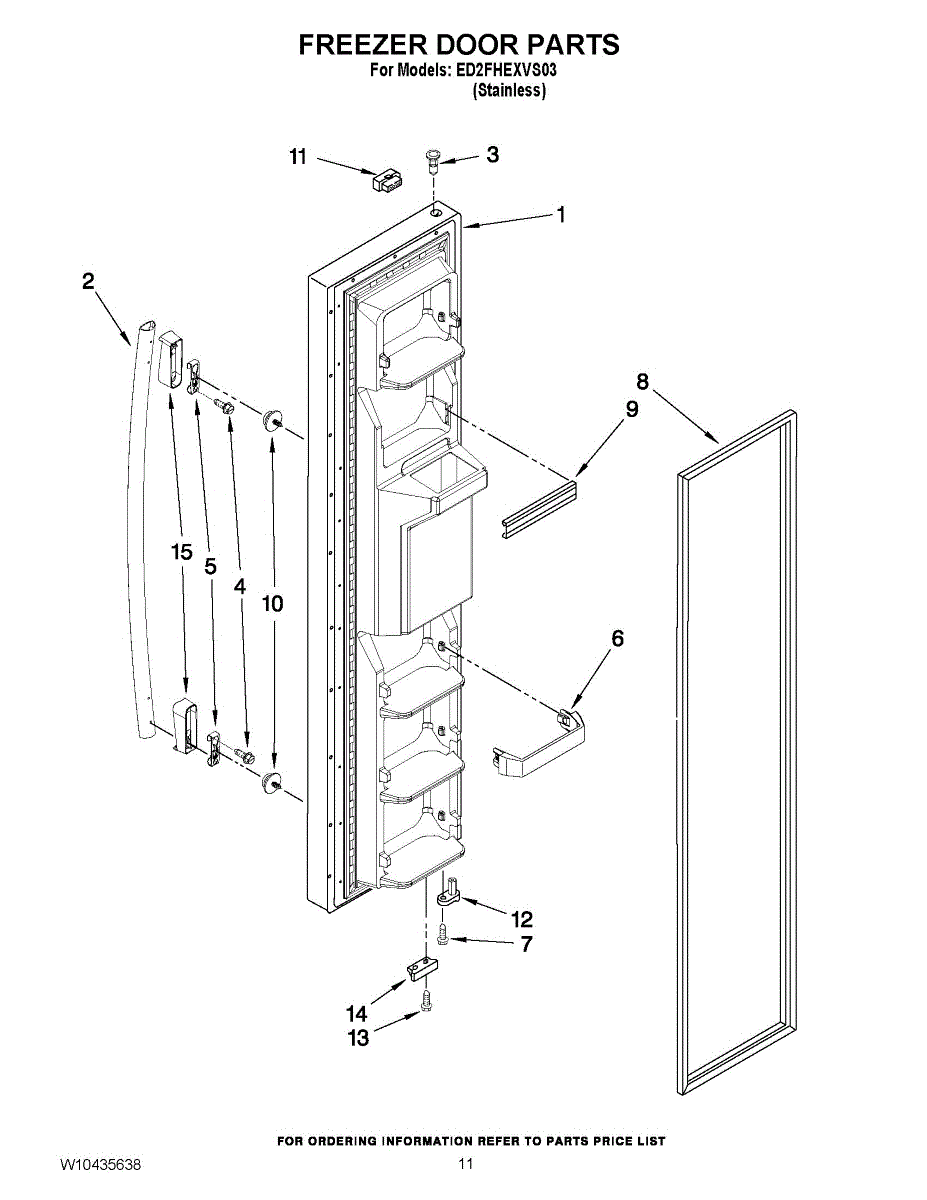 FREEZER DOOR PARTS
For Models: ED2FHEXVS03
(Stainless)

11
3
1
2
8
9
15
5
4
10
6
12
7
14
13

FOR ORDERING INFORMATION REFER TO PARTS PRICE LIST

W10435638
11