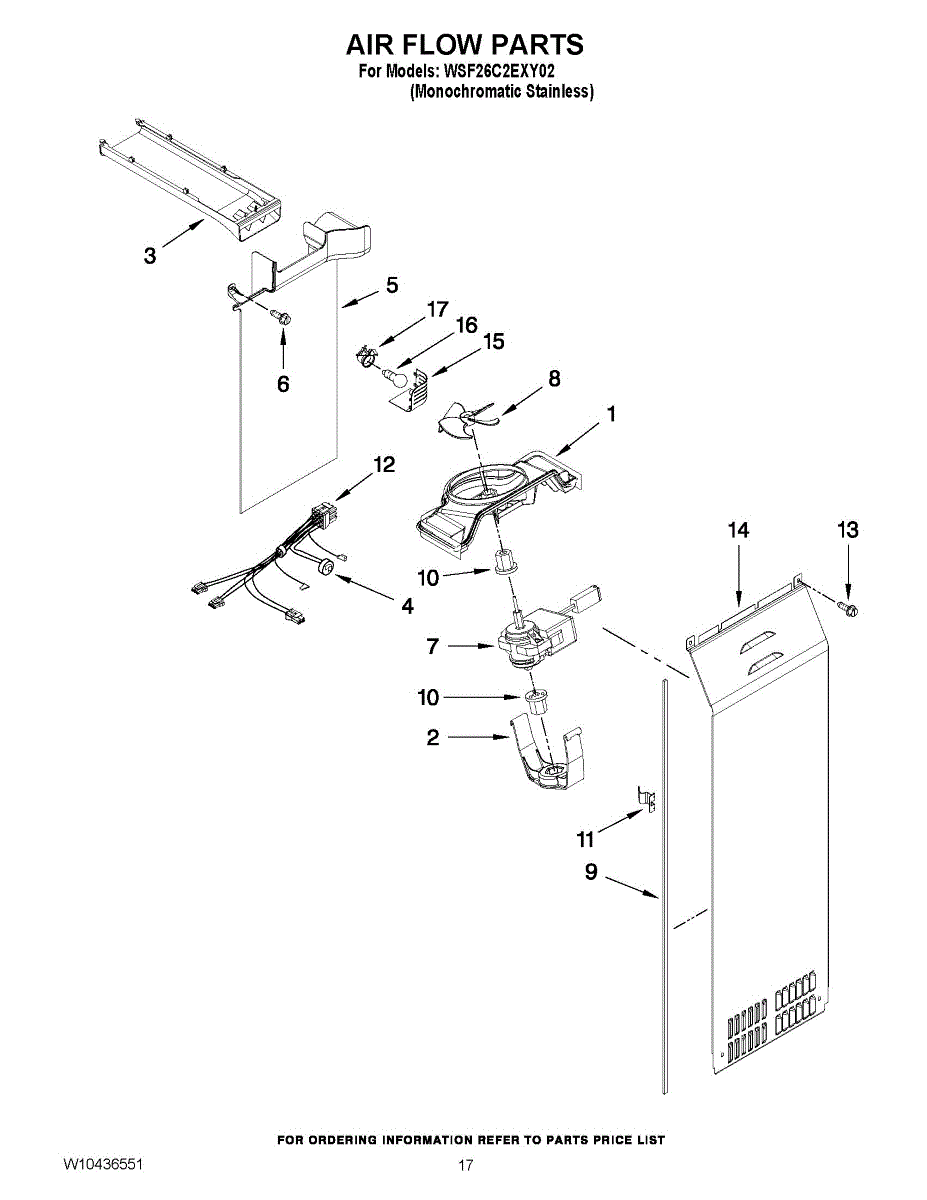 AIR FLOW PARTS
For Models: WSF26C2EXY02
(Monochromatic Stainless)

3
5
17
16
15
6
8
1
12
14
13
10
4
7
10
2
11
9

FOR ORDERING INFORMATION REFER TO PARTS PRICE LIST

W10436551
17