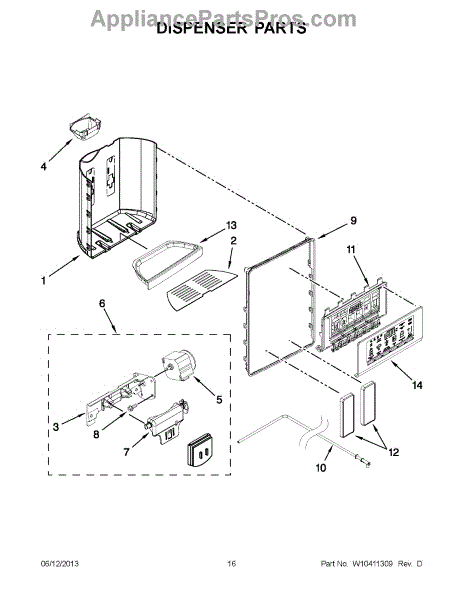 AppliancePartsPros.com
DISPENSER PARTS

4
1
13
2
9
11
6
5
3
8
7
14
12
10

06/12/2013 16 Part No. W10411309 Rev. D