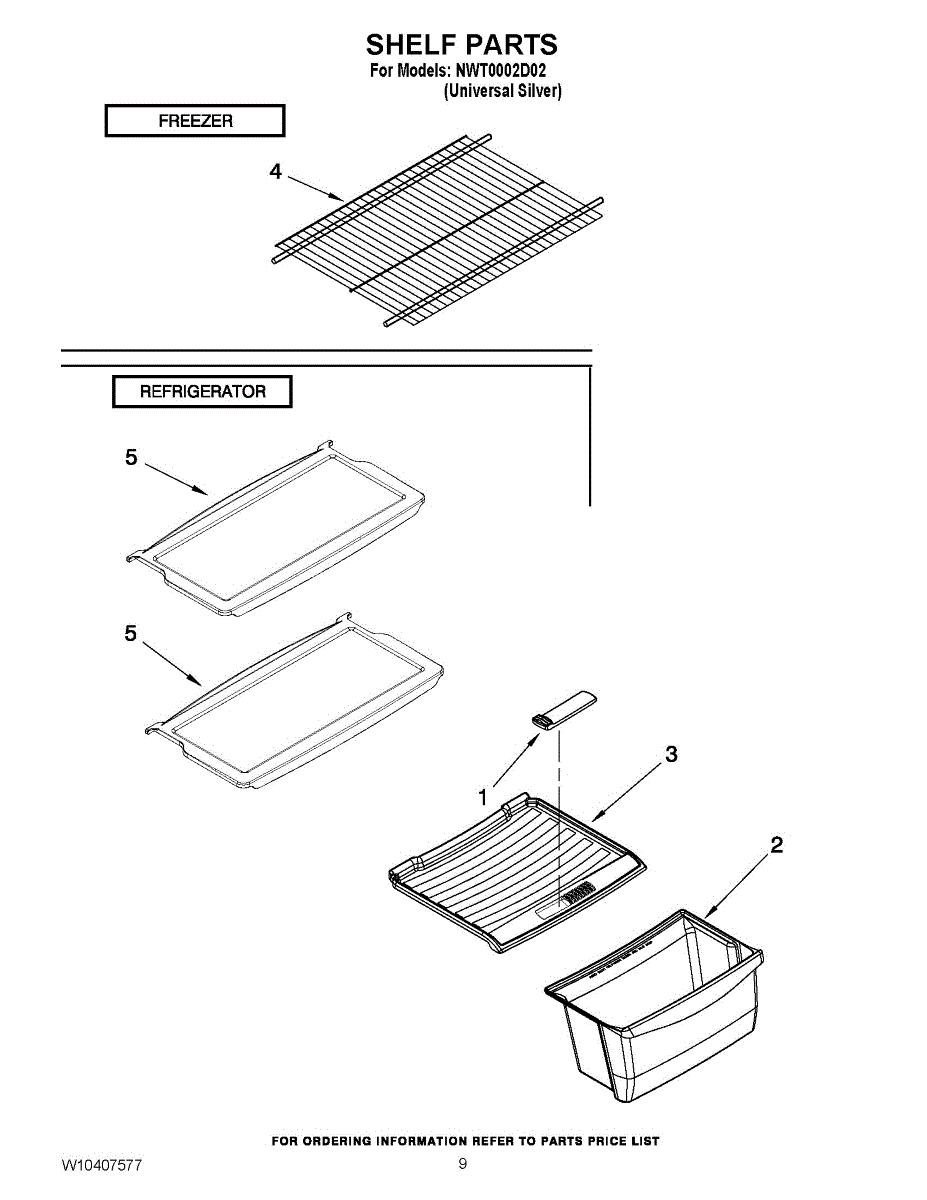 SHELF PARTS
For Models: NWT0002D02
(Universal Silver)

FREEZER

4

REFRIGERATOR

5

5

1

3

2

FOR ORDERING INFORMATION REFER TO PARTS PRICE LIST

W10407577

9