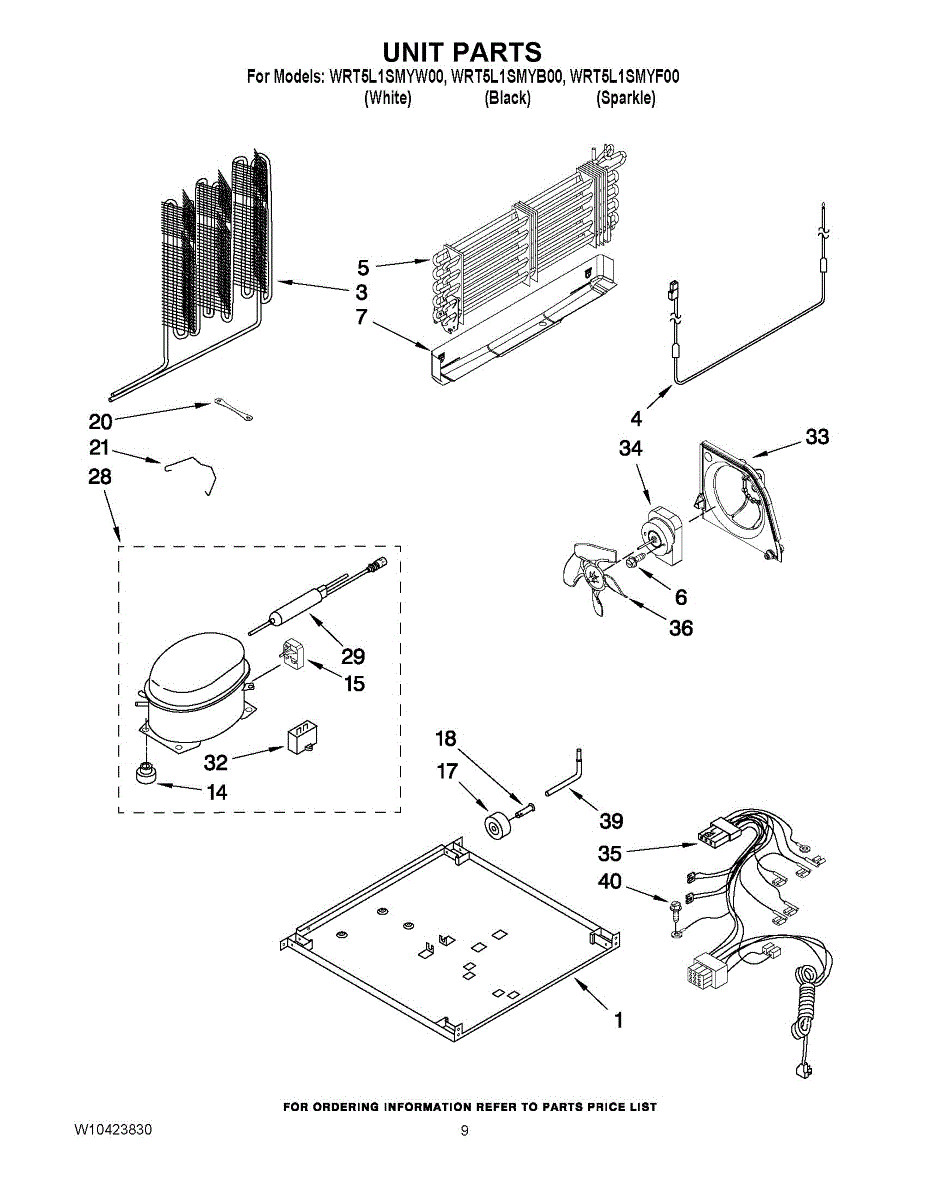 UNIT PARTS
For Models: WRT5L1SMYW00, WRT5L1SMYB00, WRT5L1SMYF00
(White) (Black) (Sparkle)

5
3
7
4
20
21
28
34
33
6
36
29
15
32
14
18
17
39
35
40
1

FOR ORDERING INFORMATION REFER TO PARTS PRICE LIST

W10423830
9