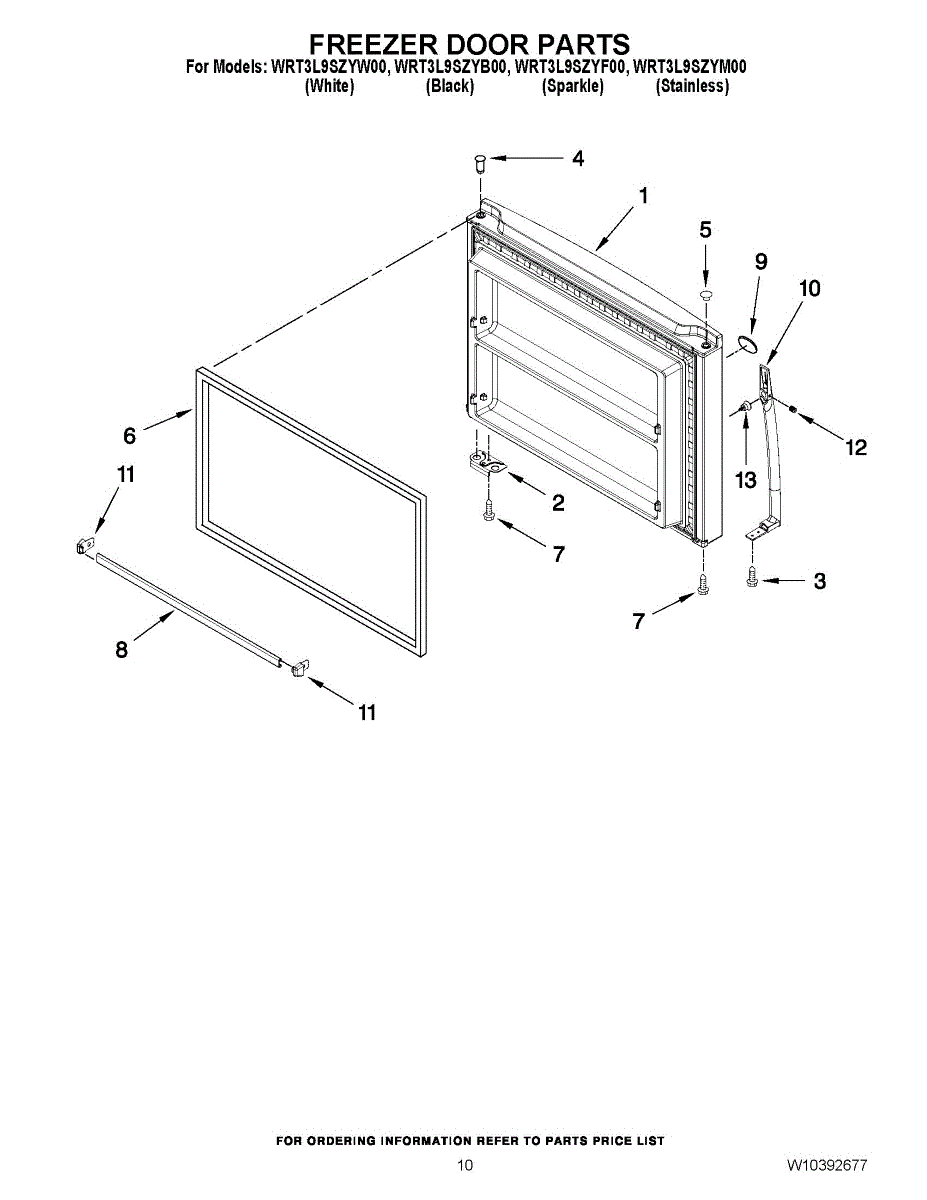 FREEZER DOOR PARTS
For Models: WRT3L9SZYW00, WRT3L9SZYB00, WRT3L9SZYF00, WRT3L9SZYM00
(White) (Black) (Sparkle) (Stainless)

4
1
5
9
10
6
12
13
11
2
7
3
7
8
11

FOR ORDERING INFORMATION REFER TO PARTS PRICE LIST
10
W10392677