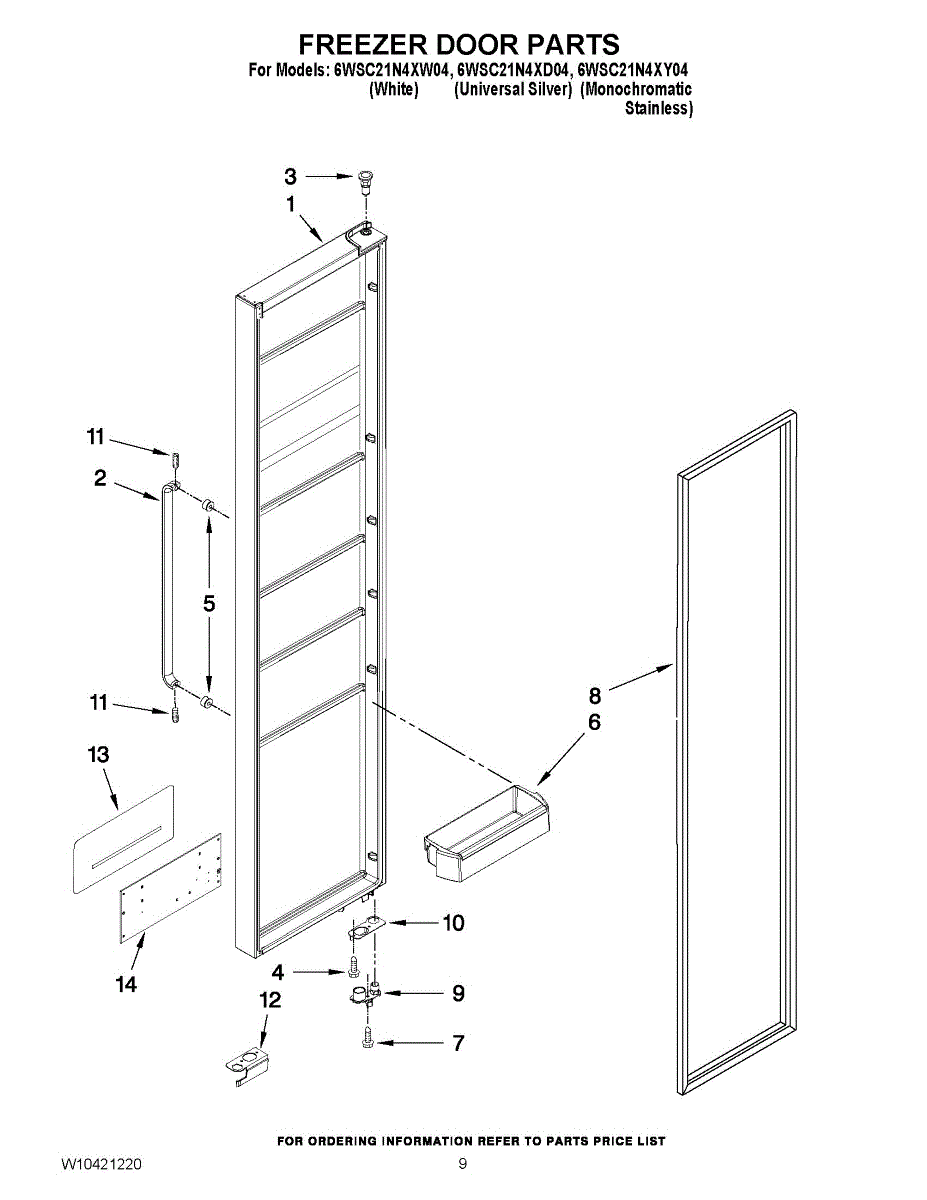 FREEZER DOOR PARTS
For Models: 6WSC21N4XW04, 6WSC21N4XD04, 6WSC21N4XY04
(White) (Universal Silver) (Monochromatic Stainless)

3
1
11
2
5
11
13
14
8
6
10
4
9
12
7

FOR ORDERING INFORMATION REFER TO PARTS PRICE LIST
W10421220
9