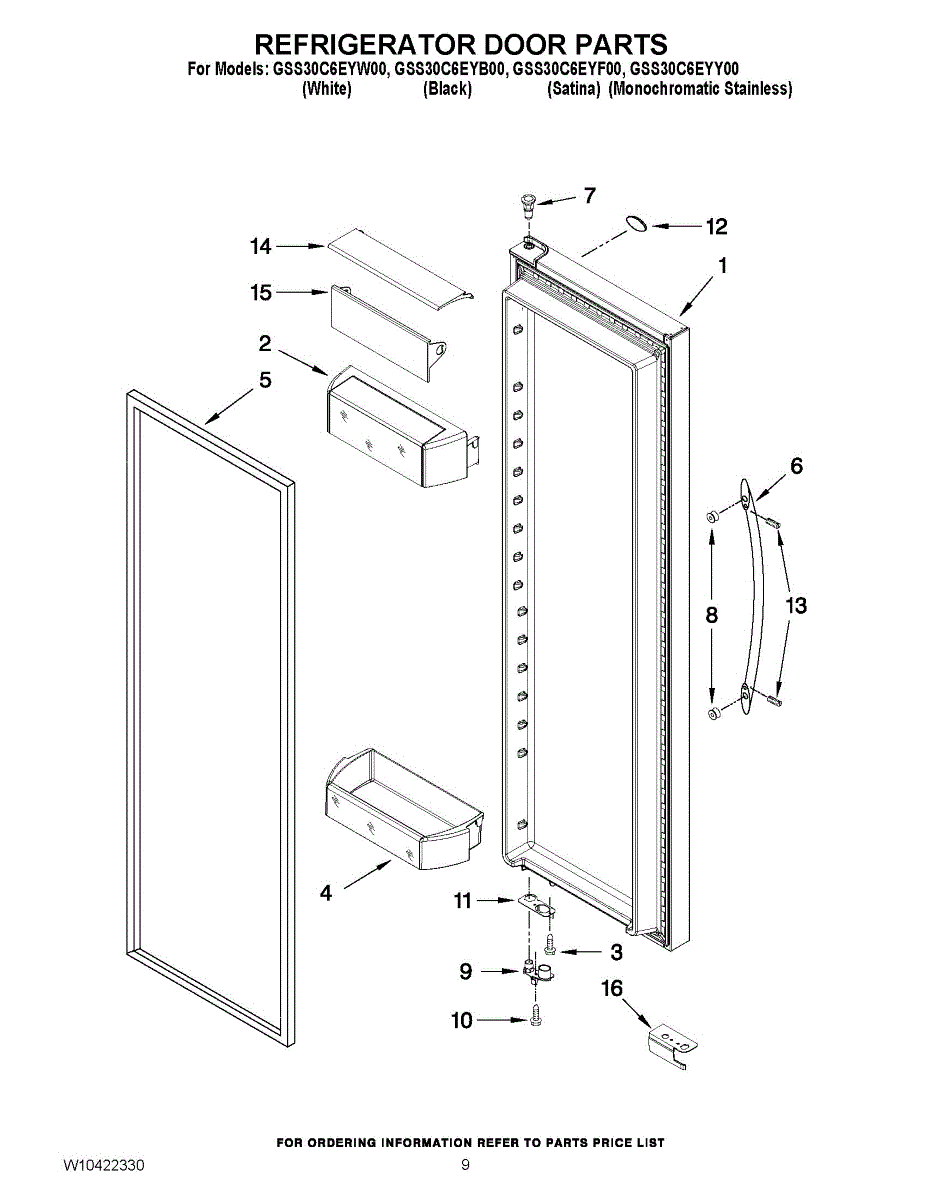 REFRIGERATOR DOOR PARTS
For Models: GSS30C6EYW00, GSS30C6EYB00, GSS30C6EYF00, GSS30C6EYY00
(White) (Black) (Satina) (Monochromatic Stainless)

7
12
14
1
15
2
5
6
8
13
4
11
3
9
16
10

FOR ORDERING INFORMATION REFER TO PARTS PRICE LIST
W10422330
9