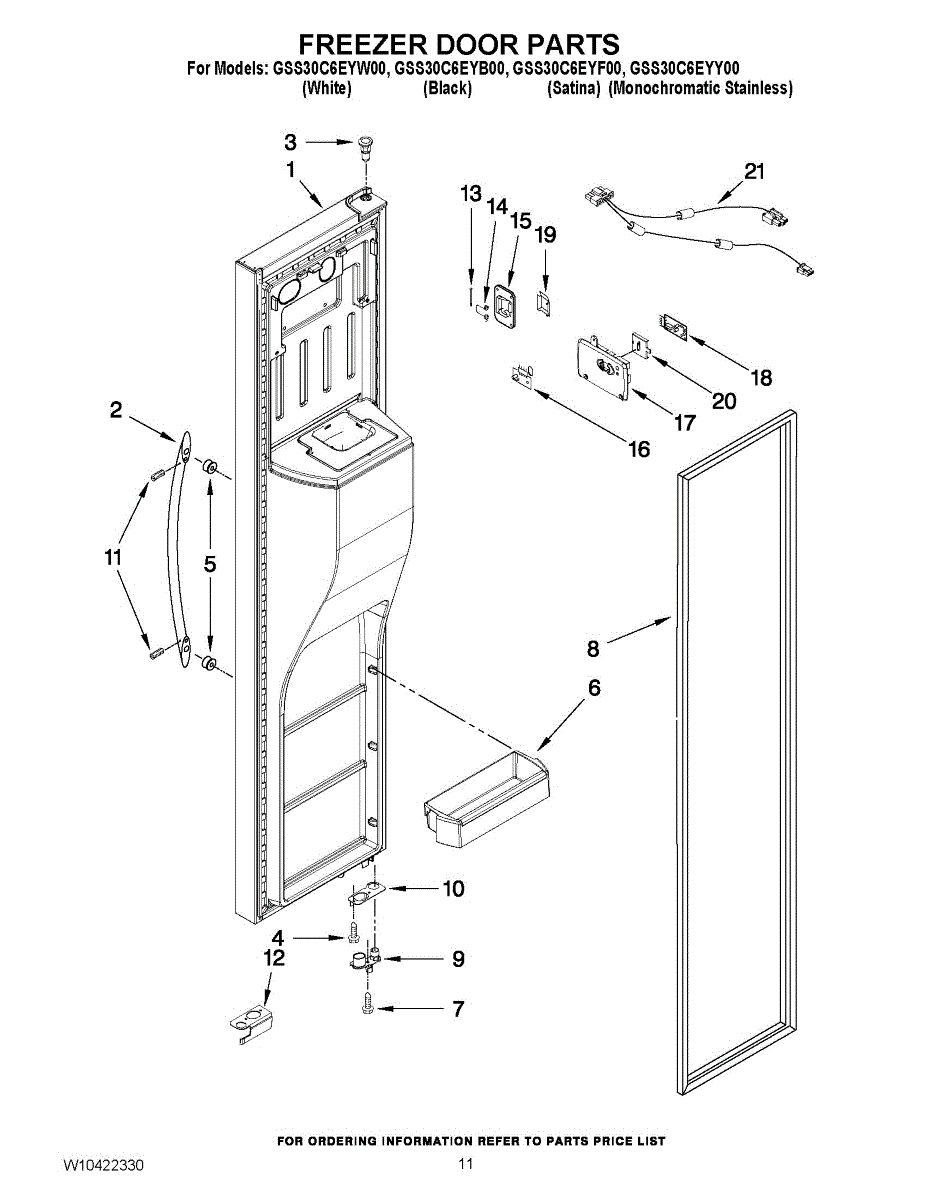 FREEZER DOOR PARTS
For Models: GSS30C6EYW00, GSS30C6EYB00, GSS30C6EYF00, GSS30C6EYY00
(White) (Black) (Satina) (Monochromatic Stainless)

3
1
13
14
15
19
21
18
20
17
16
2
11
5
8
6
10
4
12
9
7

FOR ORDERING INFORMATION REFER TO PARTS PRICE LIST

W10422330
11