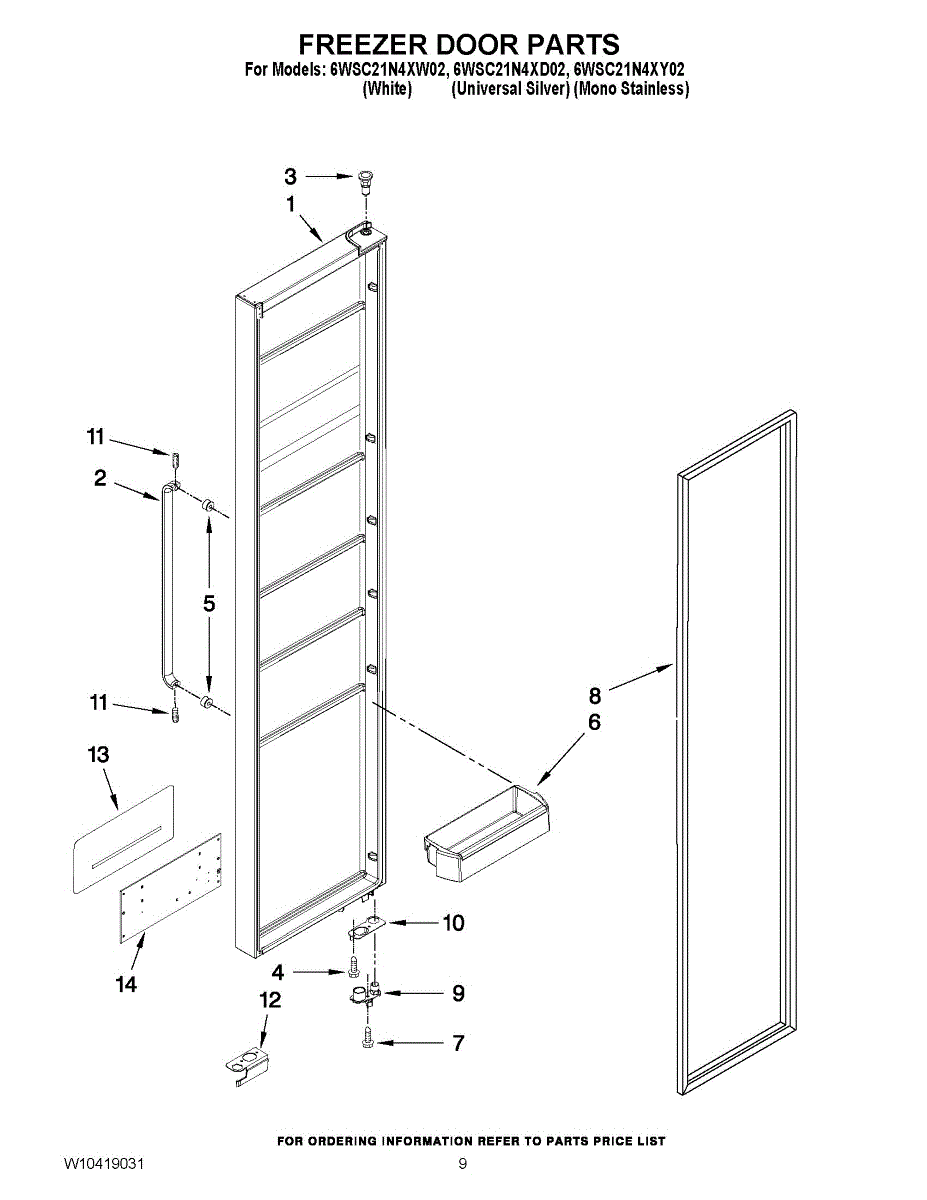 FREEZER DOOR PARTS
For Models: 6WSC21N4XW02, 6WSC21N4XD02, 6WSC21N4XY02
(White) (Universal Silver) (Mono Stainless)

3
1
11
2
5
11
13
14
8
6
10
4
9
12
7

FOR ORDERING INFORMATION REFER TO PARTS PRICE LIST

W10419031
9