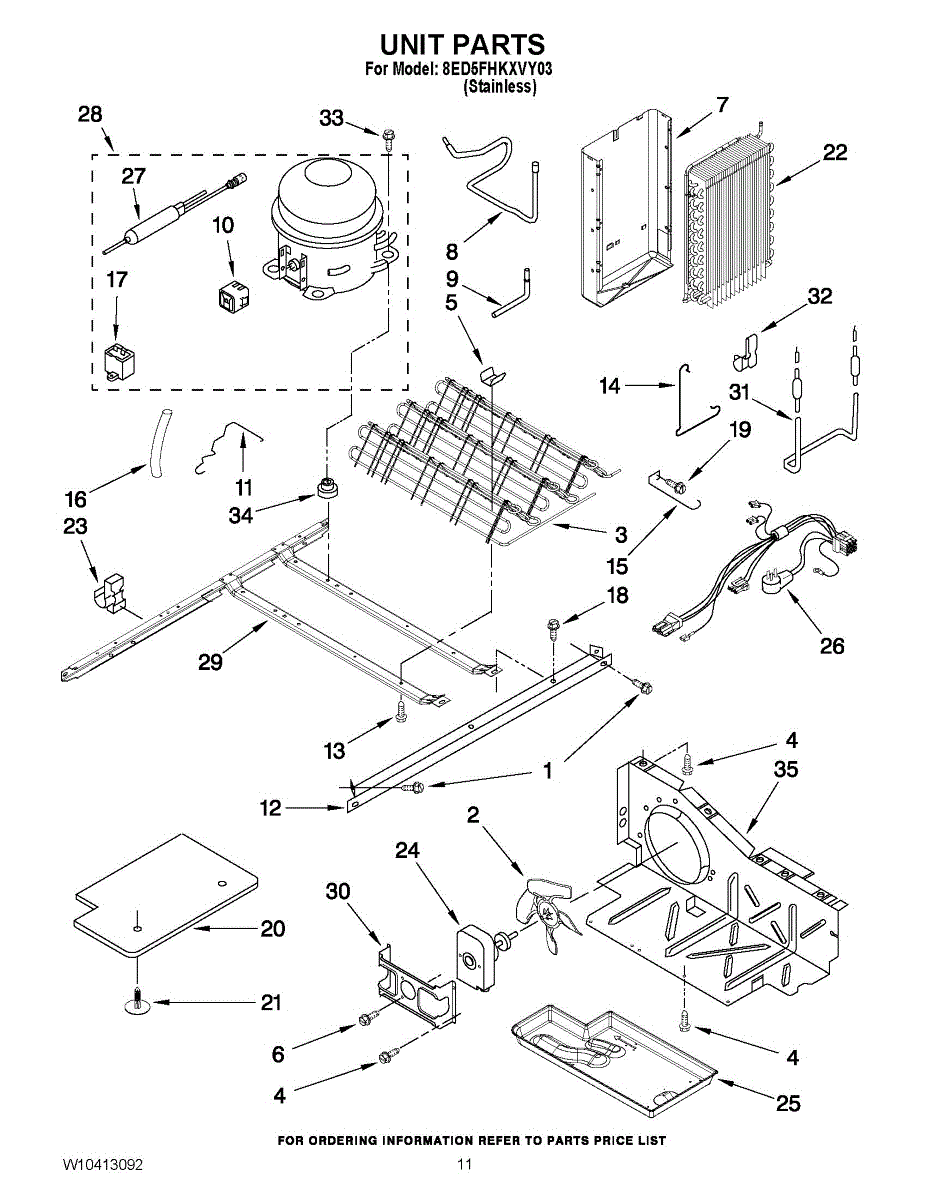 UNIT PARTS
For Model: 8ED5FHKXVY03
(Stainless)

28
33
7
22
27
10
8
9
5
17
32
14
31
19
16
11
34
3
15
23
18
26
29
13
1
4
35
12
2
24
30
20
21
6
4
4
25

FOR ORDERING INFORMATION REFER TO PARTS PRICE LIST

W10413092
11